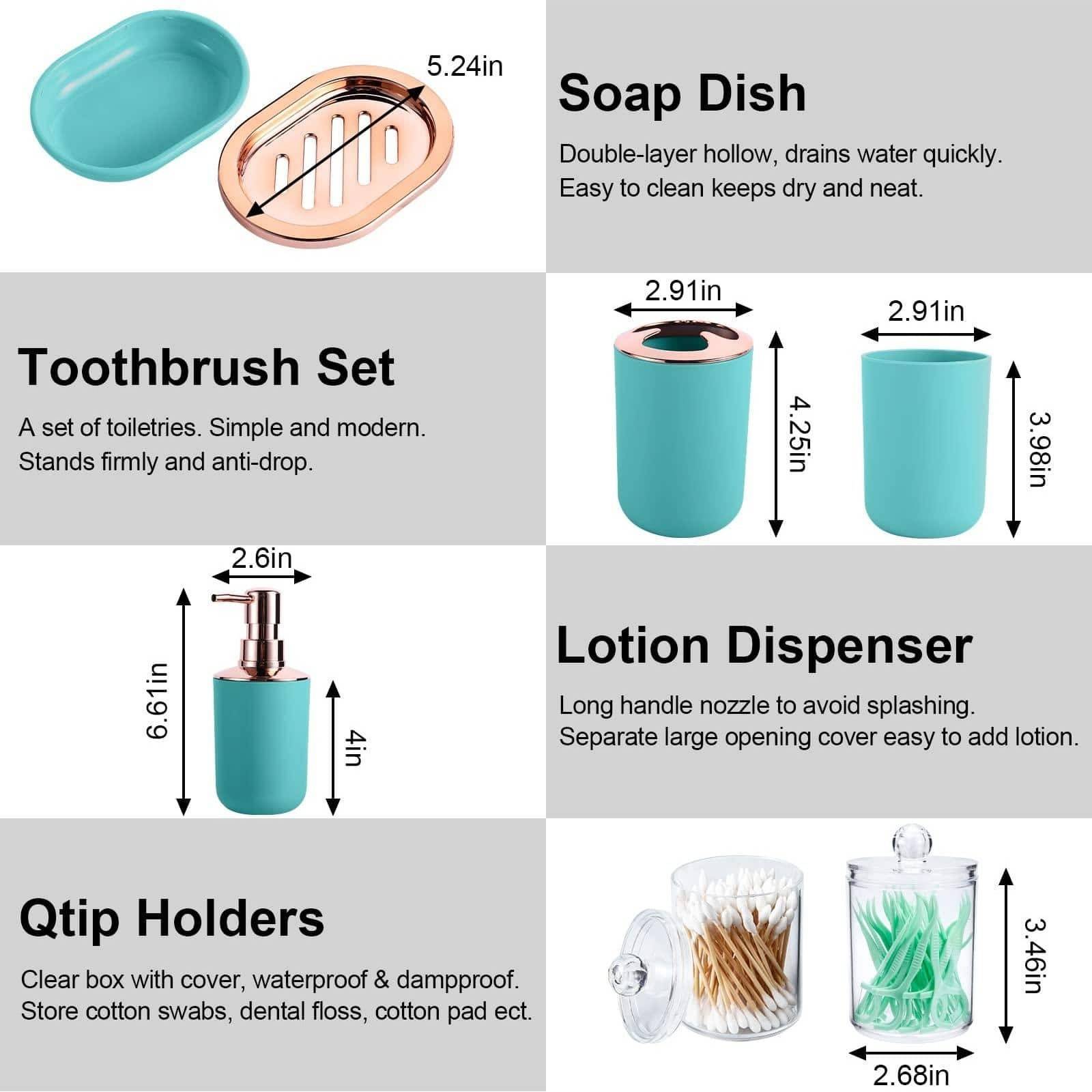 5.24in

Soap Dish

Double-layer hollow, drains water quickly. Easy to clean keeps dry and neat.

Toothbrush Set

A set of toiletries. Simple and modern. Stands firmly and anti-drop.

2.91in

4.25in

2.91in

3.98in

2.6in

6.61in

4in

Lotion Dispenser

Long handle nozzle to avoid splashing. Separate large opening cover easy to add lotion.

Qtip Holders

Clear box with cover, waterproof & dampproof. Store cotton swabs, dental floss, cotton pad ect.

3.46in

2.68in