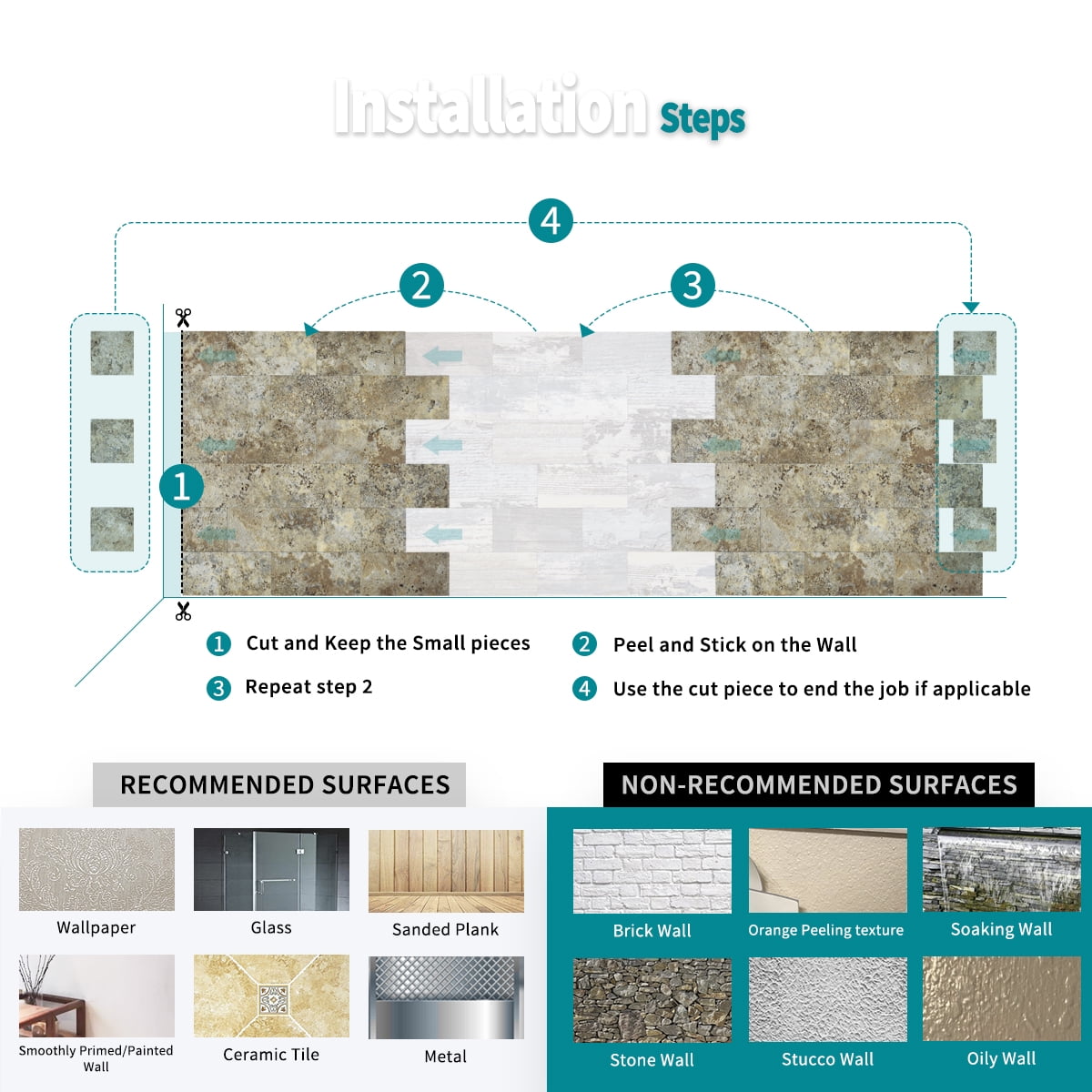 Installation Steps

4

2

3

1

1 Cut and Keep the Small pieces

2 Peel and Stick on the Wall

3 Repeat step 2

4 Use the cut piece to end the job if applicable

RECOMMENDED SURFACES

Wallpaper

Glass

Sanded Plank

Smoothly Primed/Painted Wall

Ceramic Tile

Metal

NON-RECOMMENDED SURFACES

Brick Wall

Orange Peeling texture

Soaking Wall

Stone Wall

Stucco Wall

Oily Wall