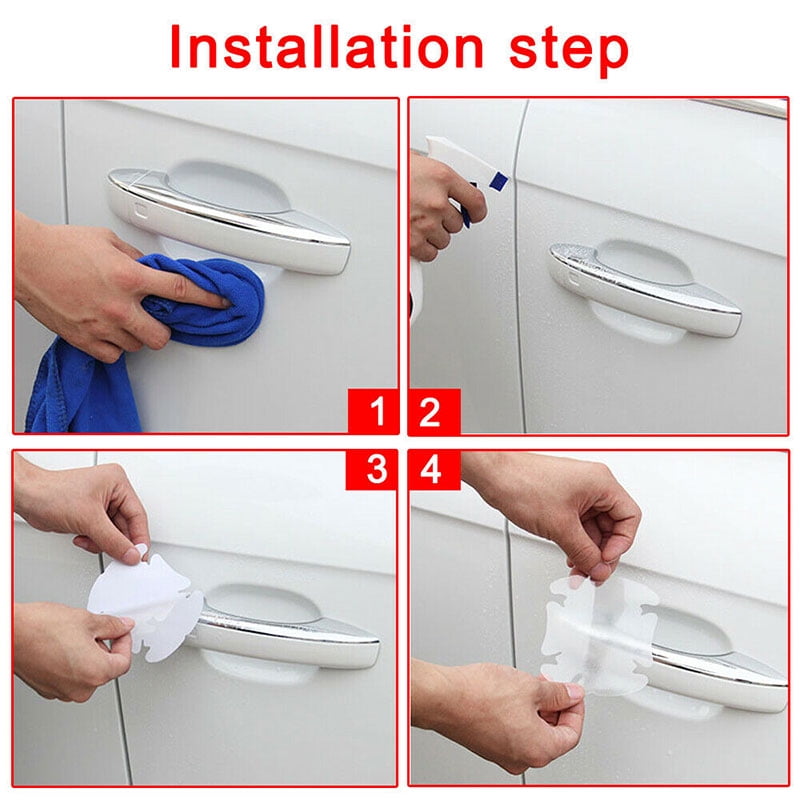 Installation step

1

2

3

4