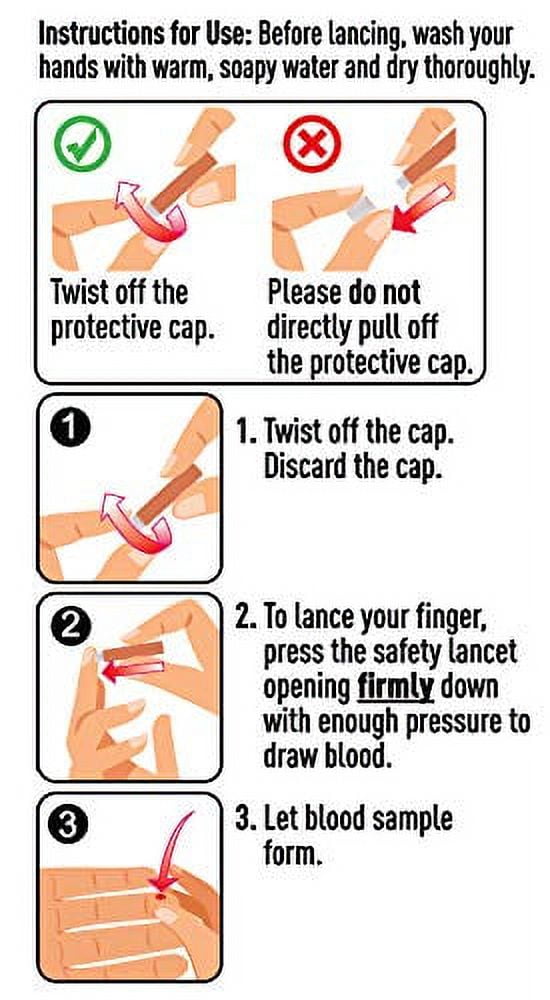 Instructions for Use: Before lancing, wash your hands with warm, soapy water and dry thoroughly.

Twist off the protective cap.

Please do not directly pull off the protective cap.

1

1. Twist off the cap. Discard the cap.

2

2. To lance your finger, press the safety lancet opening firmly down with enough pressure to draw blood.

3

3. Let blood sample form.