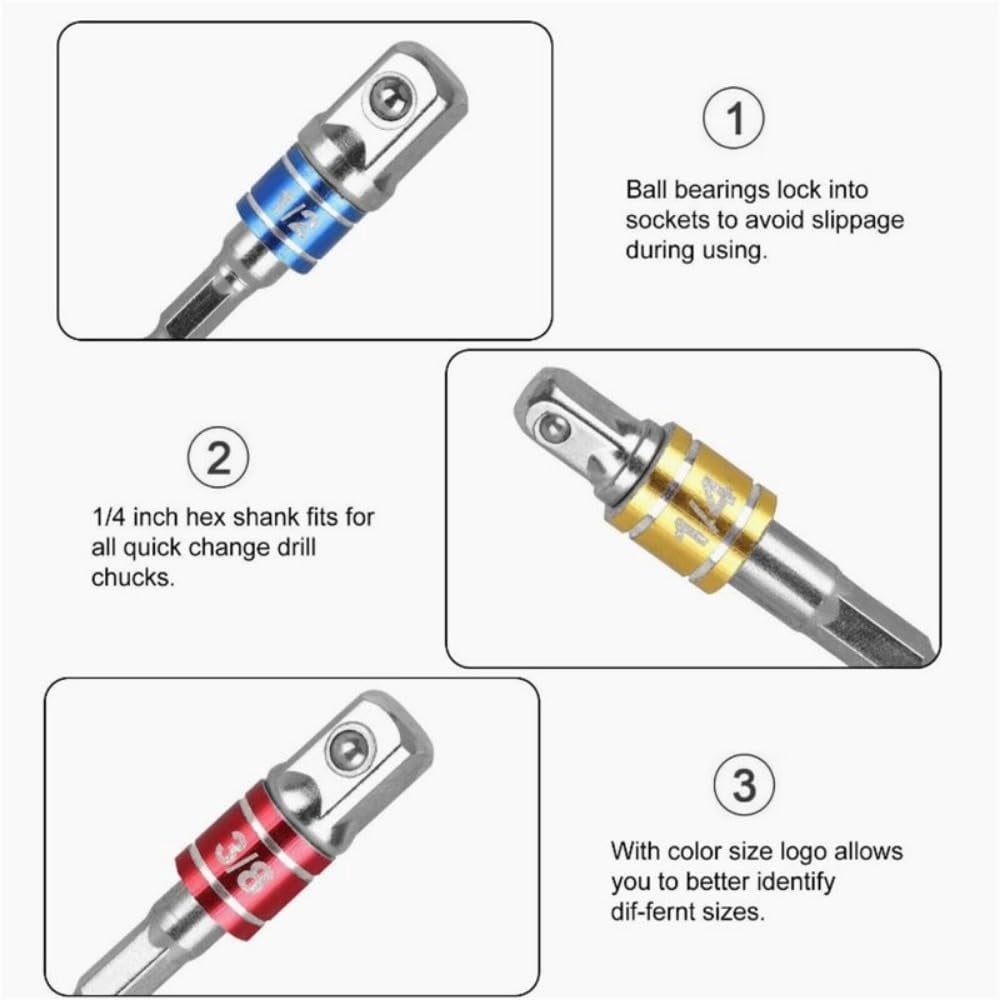 1/2

1

Ball bearings lock into sockets to avoid slippage during using.

2

1/4 inch hex shank fits for all quick change drill chucks.

1/4

3/8

3

With color size logo allows you to better identify dif-fernt sizes.