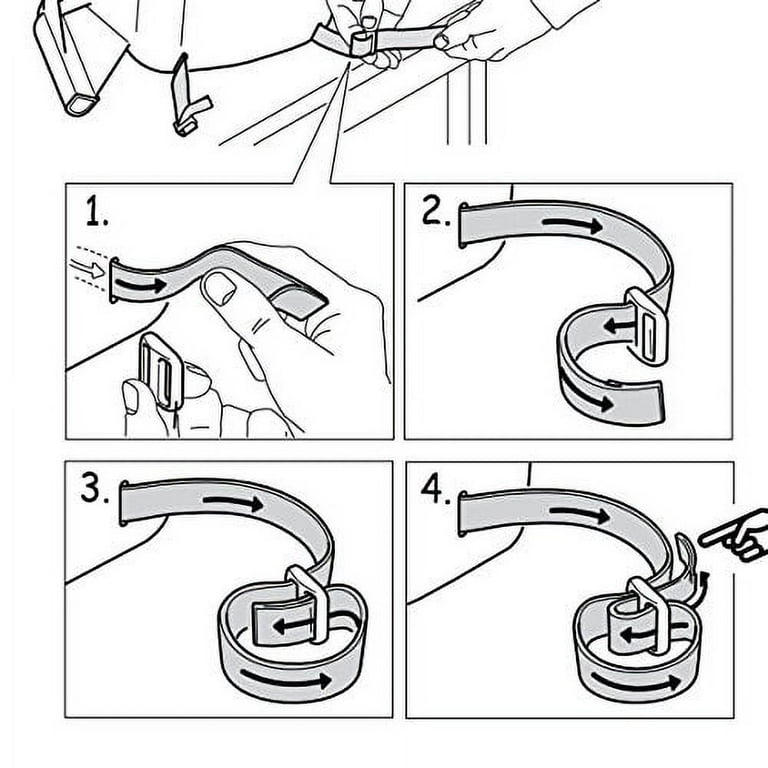 1.

2.

3.

4.