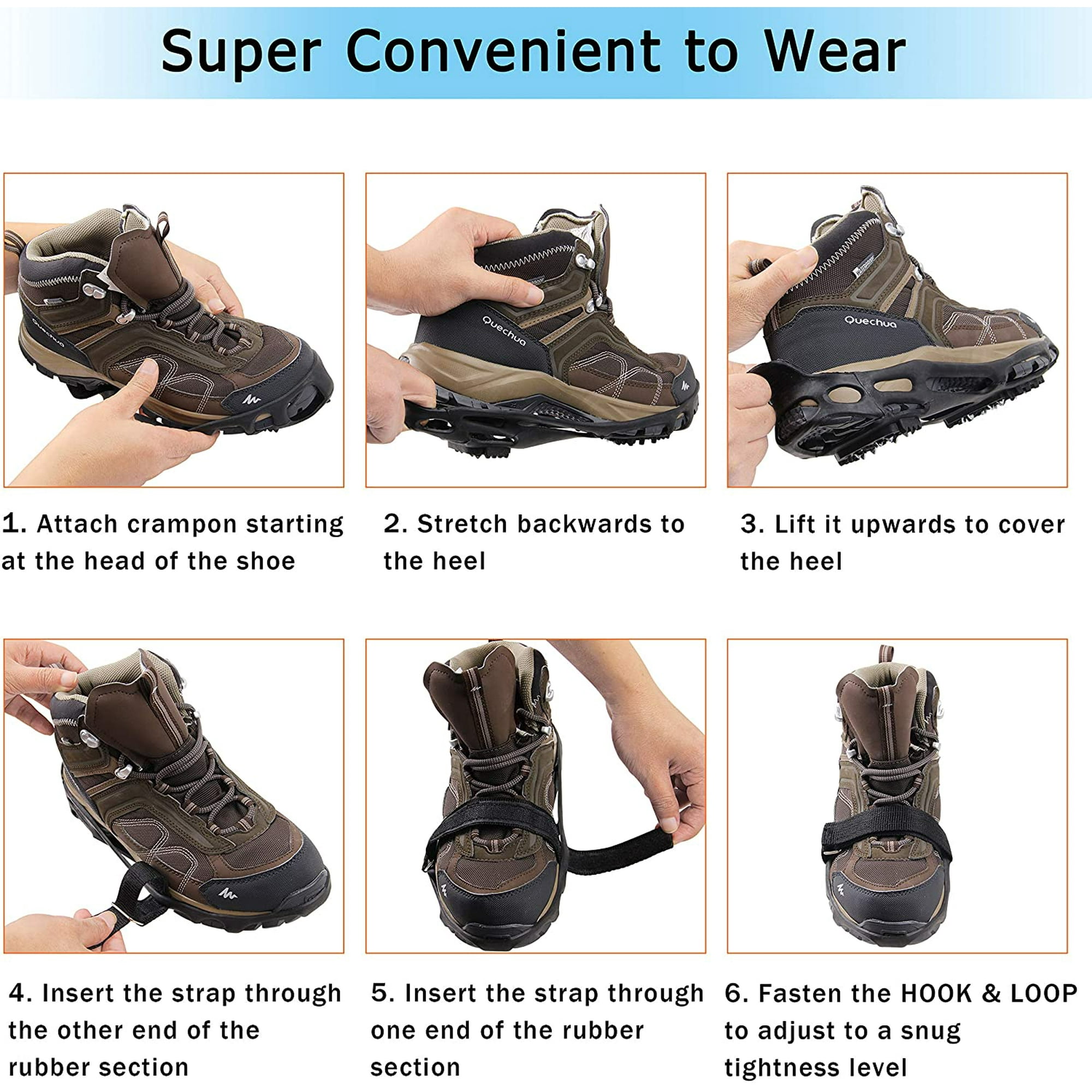 Super Convenient to Wear

Quechua

Quechua

Quechua

1. Attach crampon starting at the head of the shoe

2. Stretch backwards to the heel

3. Lift it upwards to cover the heel

4. Insert the strap through the other end of the rubber section

5. Insert the strap through one end of the rubber section

6. Fasten the HOOK & LOOP to adjust to a snug tightness level