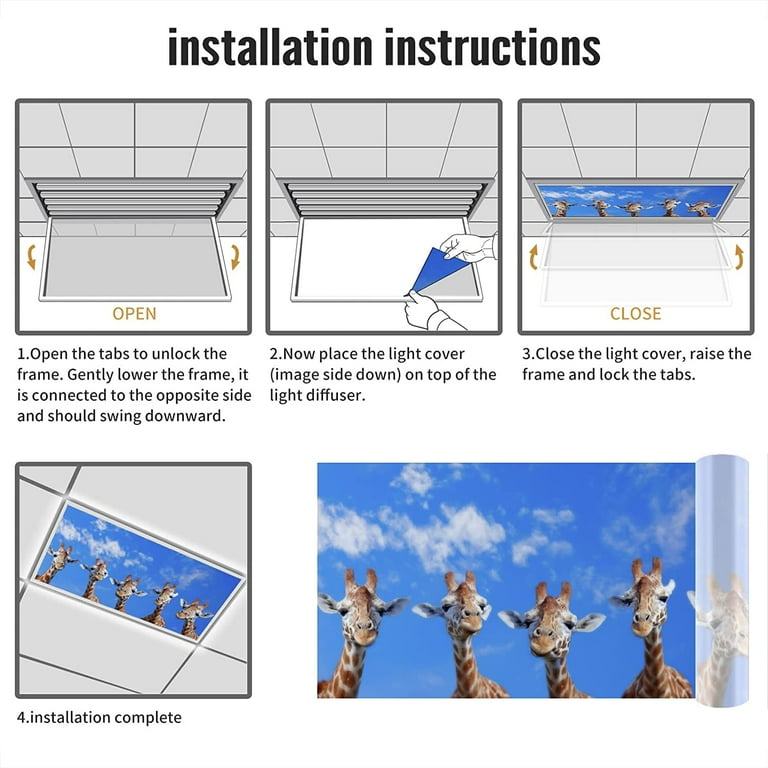 installation instructions

OPEN

1.Open the tabs to unlock the frame. Gently lower the frame, it is connected to the opposite side and should swing downward.

2.Now place the light cover (image side down) on top of the light diffuser.

CLOSE

3.Close the light cover, raise the frame and lock the tabs.

4.installation complete