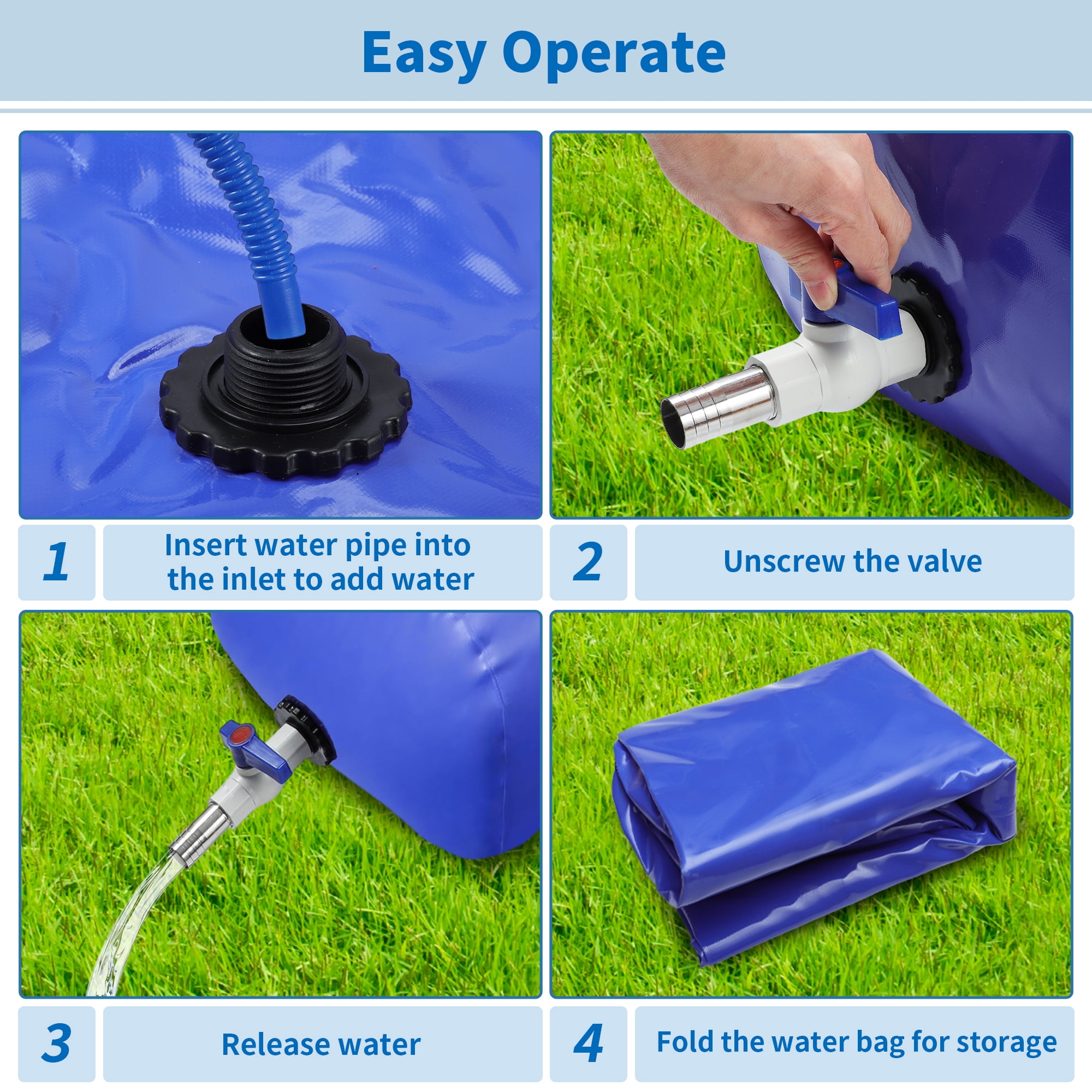 Easy Operate

1

Insert water pipe into the inlet to add water

2

Unscrew the valve

3

Release water

4

Fold the water bag for storage