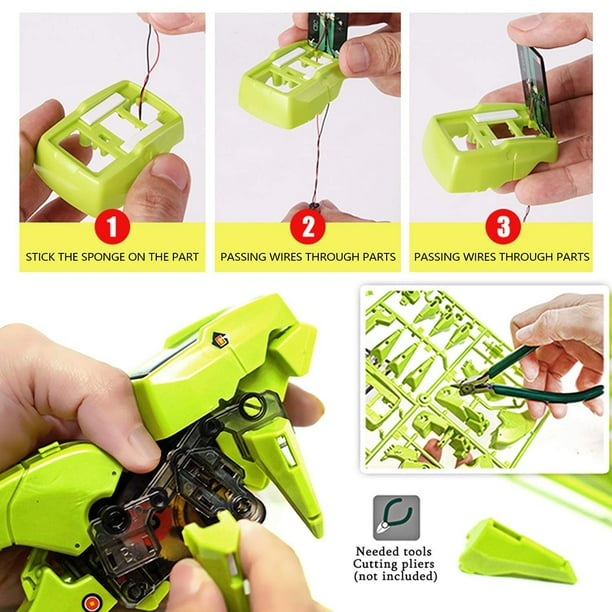 1
STICK THE SPONGE ON THE PART

2
PASSING WIRES THROUGH PARTS

3
PASSING WIRES THROUGH PARTS

Needed tools
Cutting pliers
(not included)