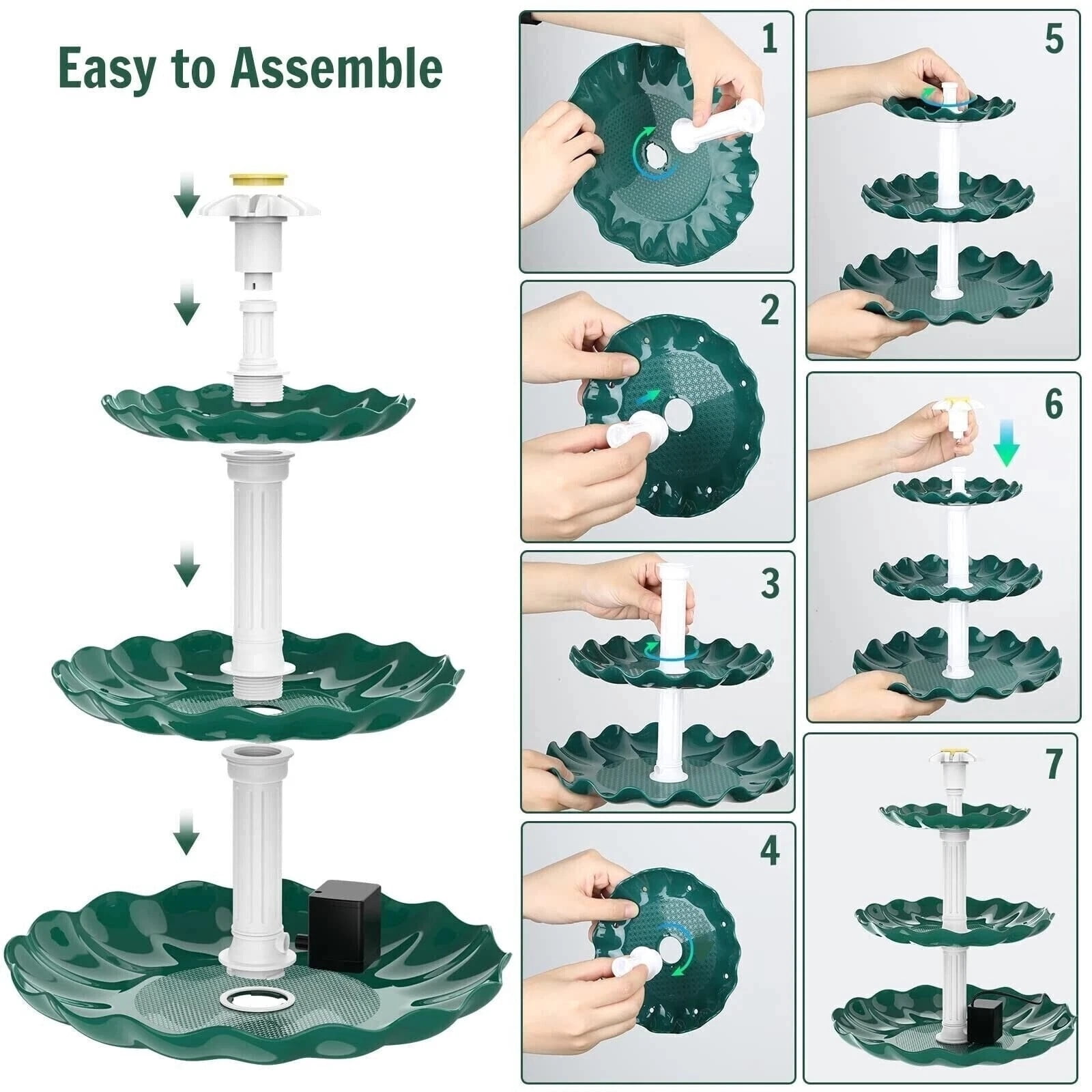 Easy to Assemble

1

2

3

4

5

6

7