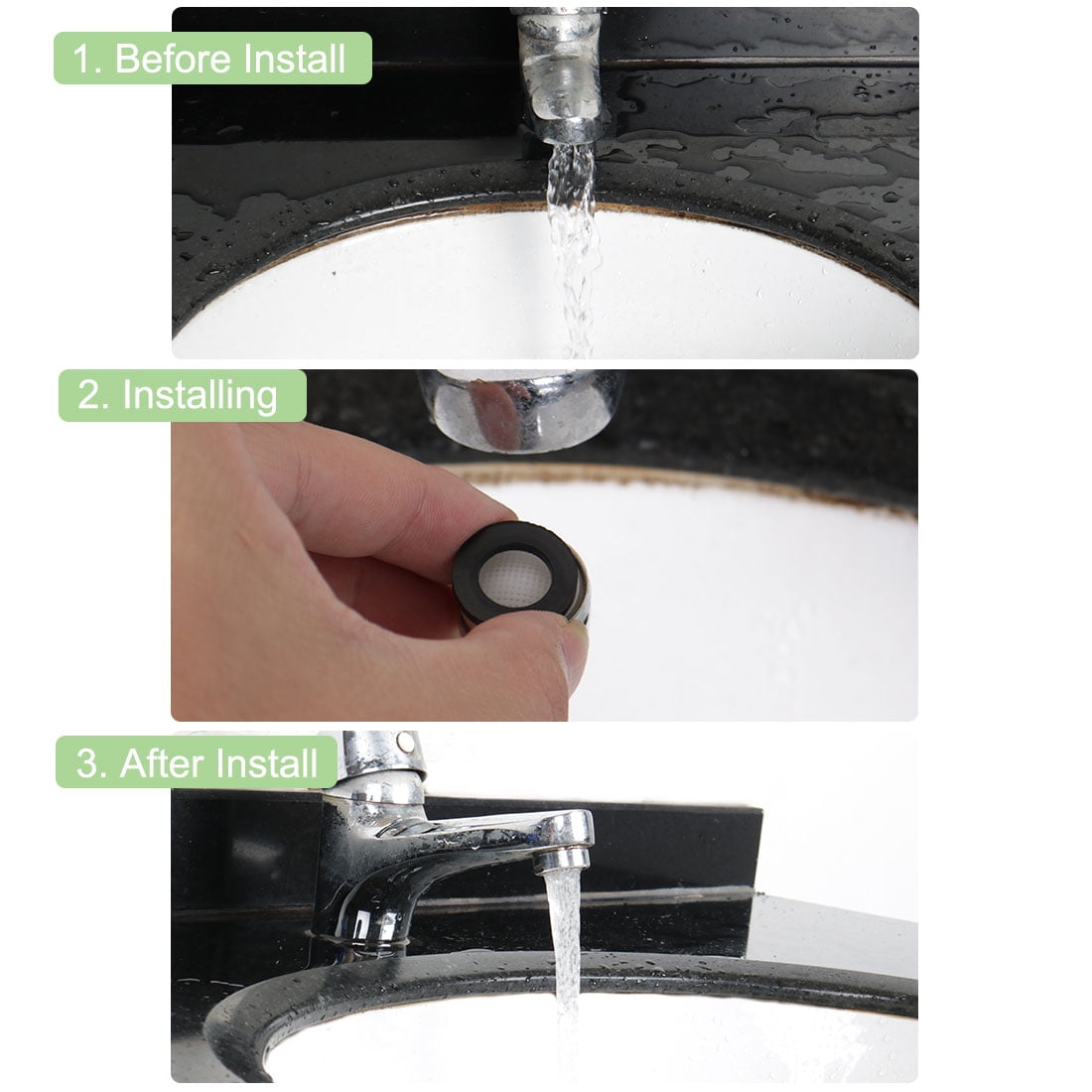 1. Before Install

2. Installing

3. After Install