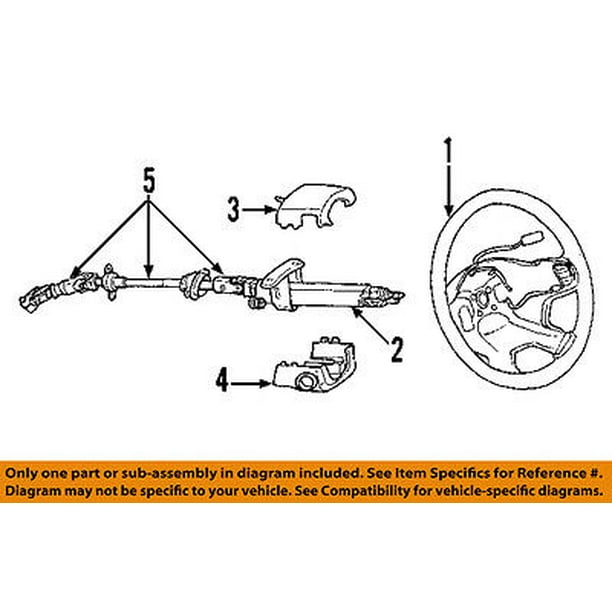 5

3

1

2

4

Only one part or sub-assembly in diagram included. See Item Specifics for Reference #.
Diagram may not be specific to your vehicle. See Compatibility for vehicle-specific diagrams.