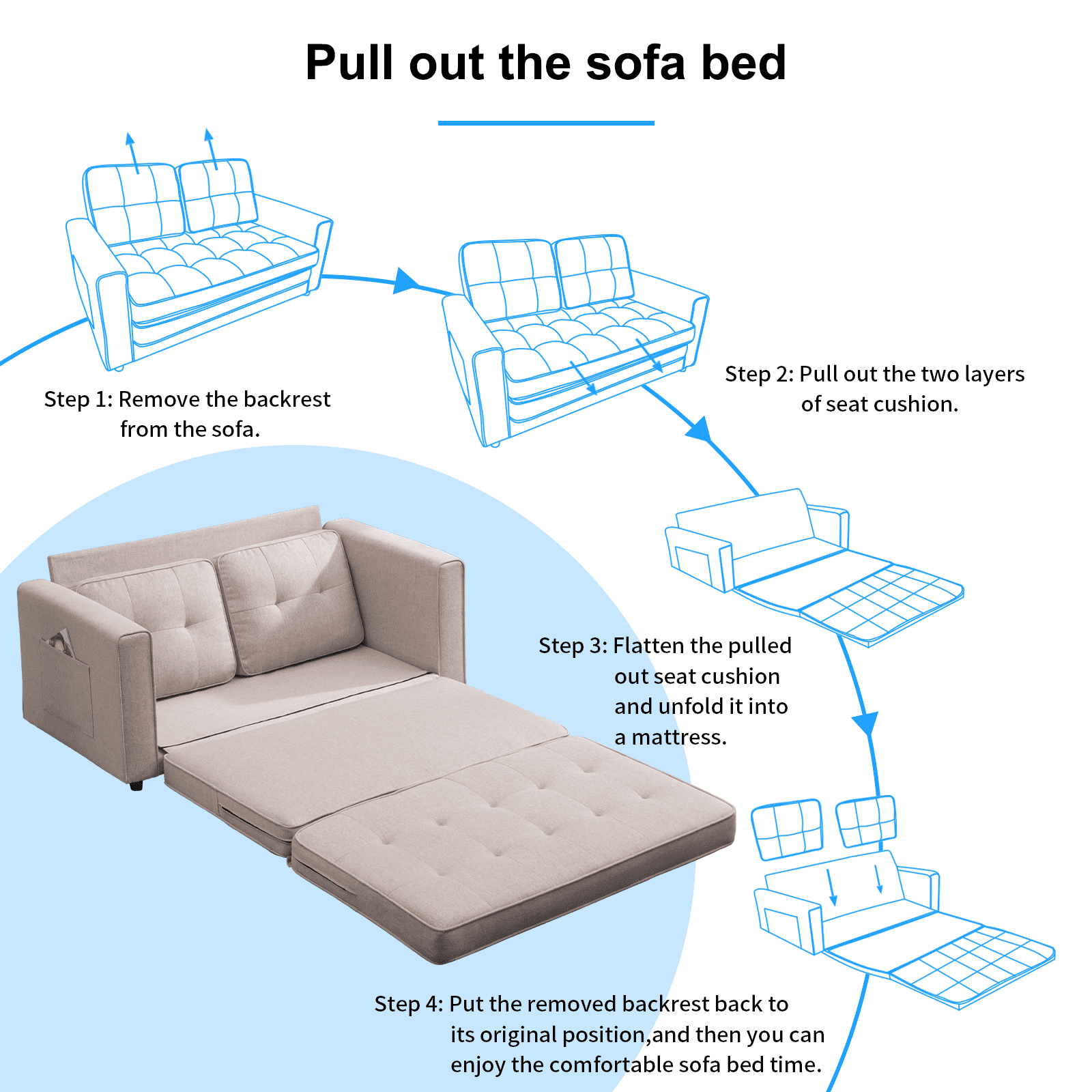 Pull out the sofa bed

Step 1: Remove the backrest from the sofa.

Step 2: Pull out the two layers of seat cushion.

Step 3: Flatten the pulled out seat cushion and unfold it into a mattress.

Step 4: Put the removed backrest back to its original position,and then you can enjoy the comfortable sofa bed time.