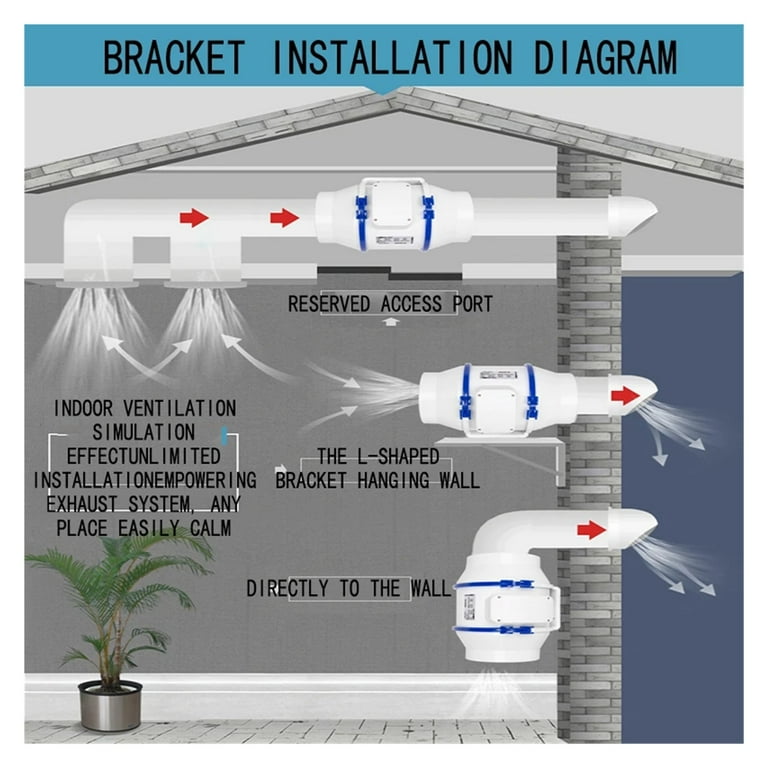 BRACKET INSTALLATION DIAGRAM

RESERVED ACCESS PORT

INDOOR VENTILATION SIMULATION EFFECTUNLIMITED INSTALLATIONEMPOWERING EXHAUST SYSTEM, ANY PLACE EASILY CALM

THE L-SHAPED BRACKET HANGING WALL

DIRECTLY TO THE WALL