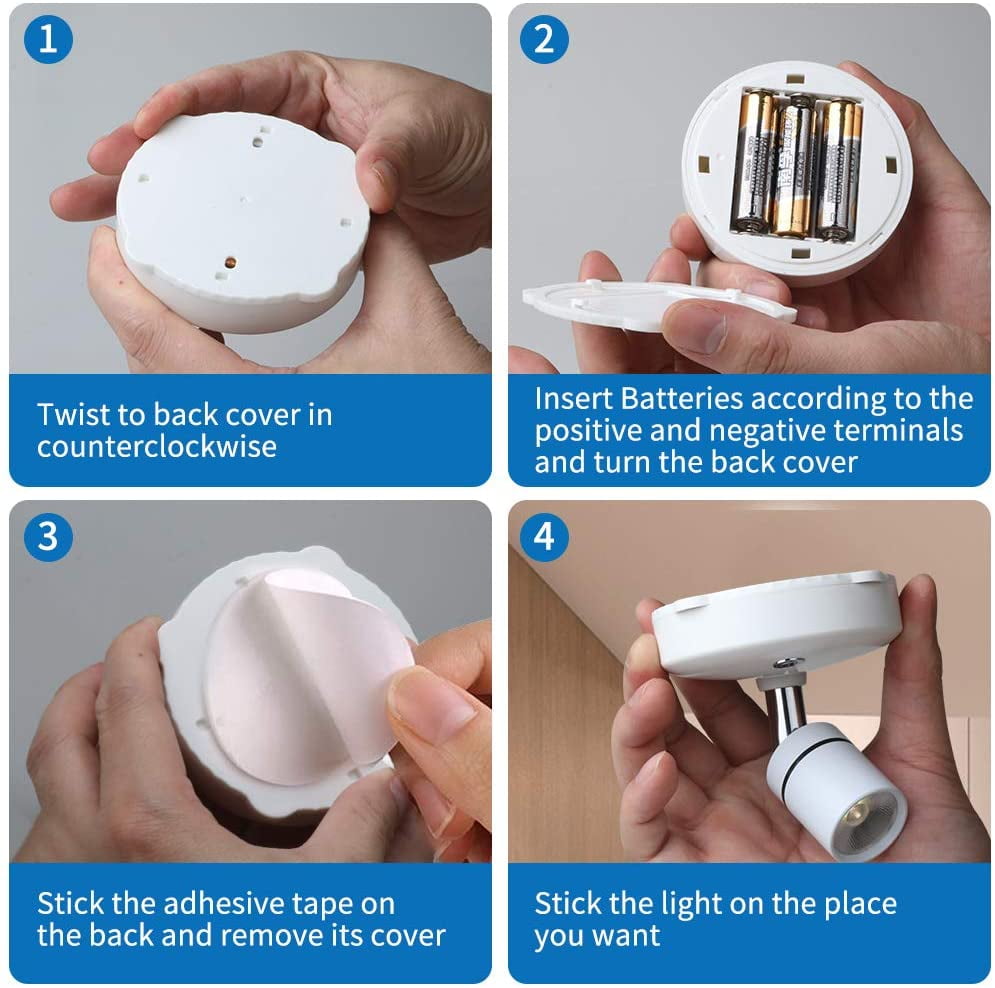 1

Twist to back cover in counterclockwise

2

Insert Batteries according to the positive and negative terminals and turn the back cover

3

Stick the adhesive tape on the back and remove its cover

4

Stick the light on the place you want