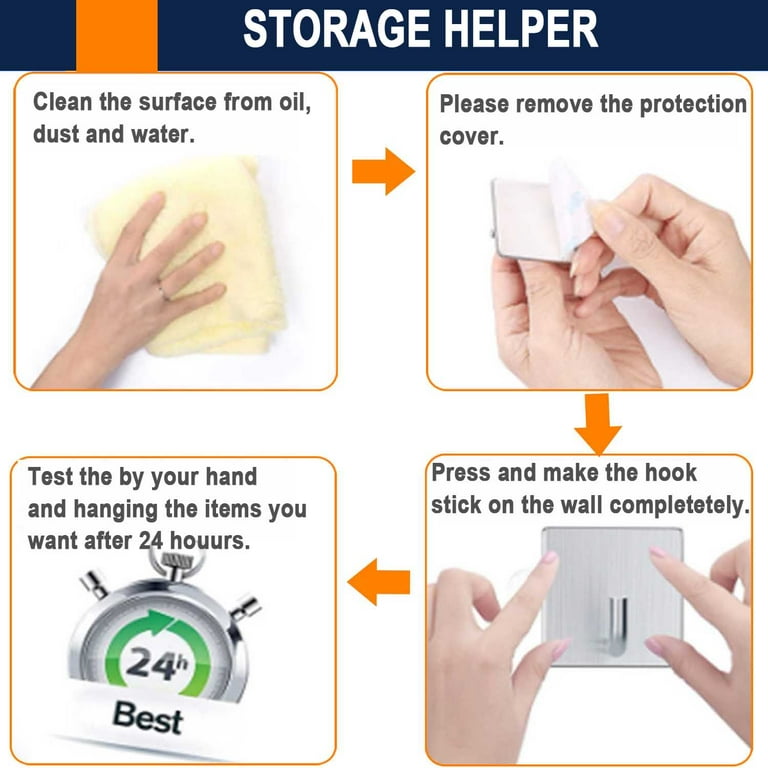 STORAGE HELPER

Clean the surface from oil, dust and water.

Please remove the protection cover.

Press and make the hook stick on the wall completetely.

Test the by your hand and hanging the items you want after 24 houurs.

24h

Best