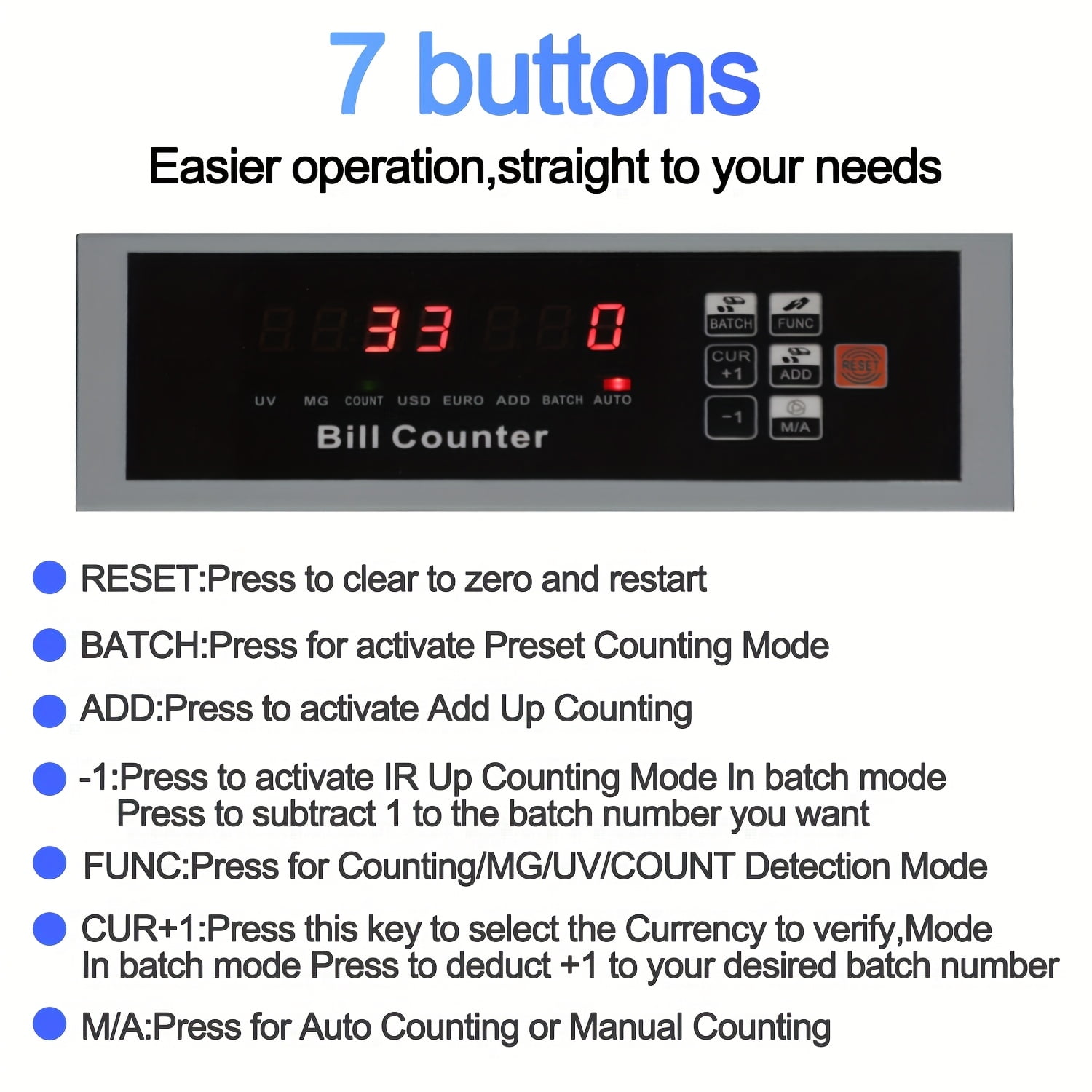 7 buttons

Easier operation,straight to your needs

33 0

UV MG COUNT USD EURO ADD BATCH AUTO

Bill Counter

BATCH FUNC

CUR +1 ADD RESET

-1 M/A

RESET:Press to clear to zero and restart

BATCH:Press for activate Preset Counting Mode

ADD:Press to activate Add Up Counting

-1:Press to activate IR Up Counting Mode In batch mode Press to subtract 1 to the batch number you want

FUNC:Press for Counting/MG/UV/COUNT Detection Mode

CUR+1:Press this key to select the Currency to verify,Mode In batch mode Press to deduct +1 to your desired batch number

M/A:Press for Auto Counting or Manual Counting