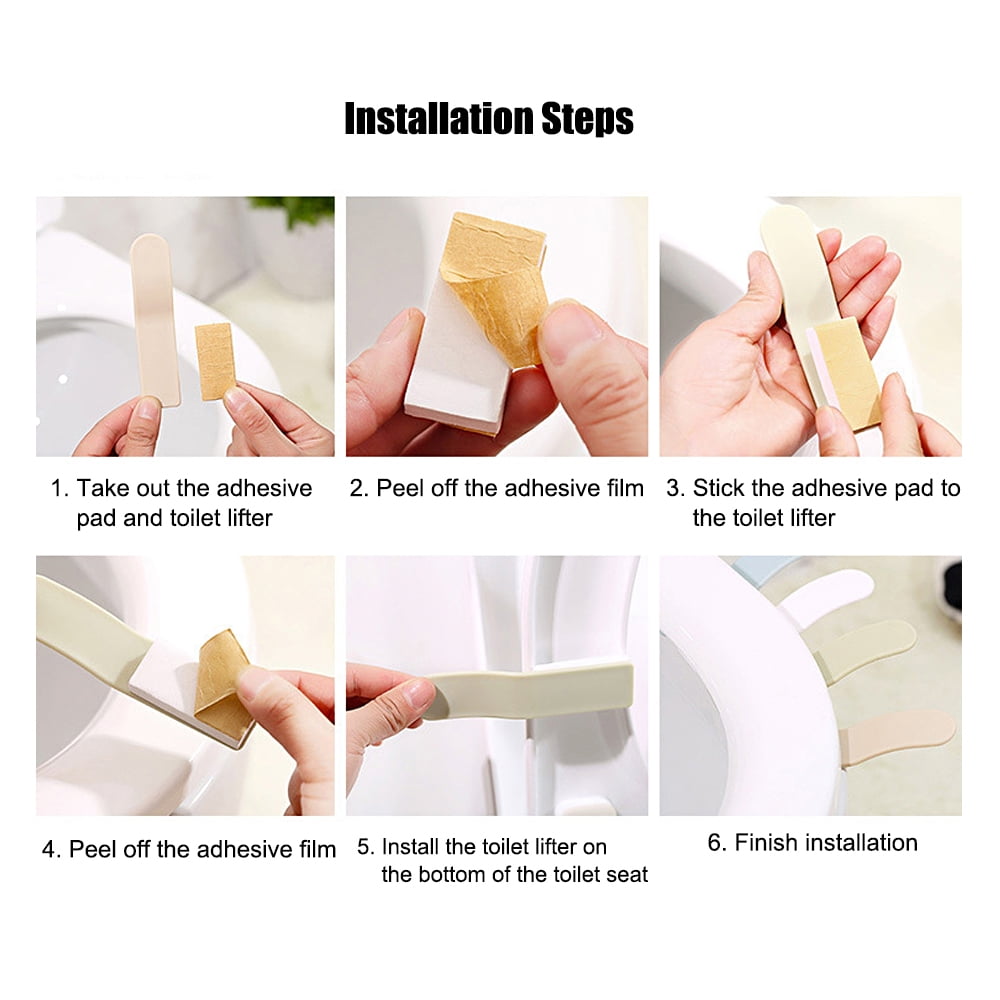 Installation Steps

1. Take out the adhesive pad and toilet lifter

2. Peel off the adhesive film

3. Stick the adhesive pad to the toilet lifter

4. Peel off the adhesive film

5. Install the toilet lifter on the bottom of the toilet seat

6. Finish installation