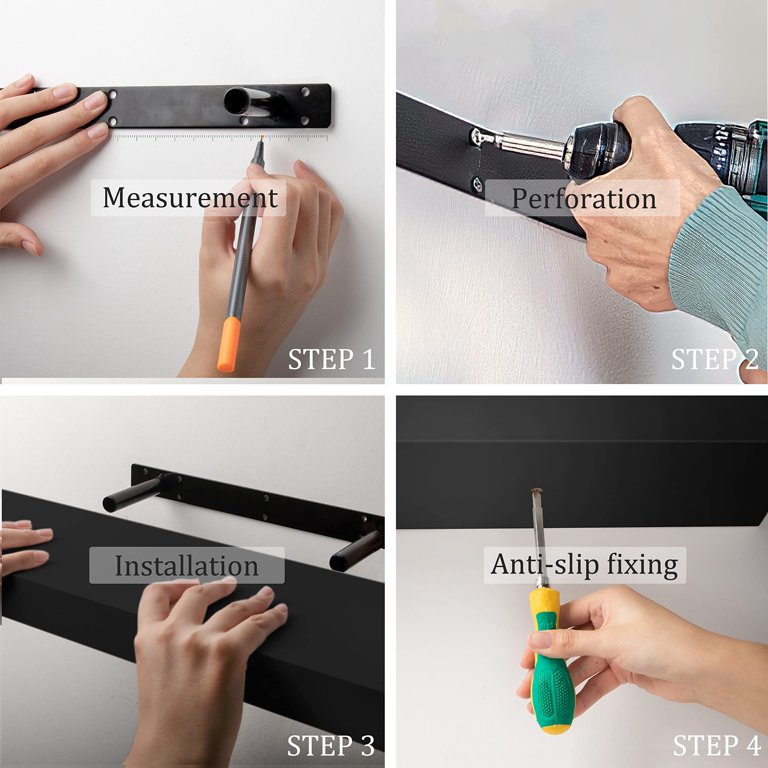 Measurement

STEP 1

Perforation

STEP 2

Installation

STEP 3

Anti-slip fixing

STEP 4