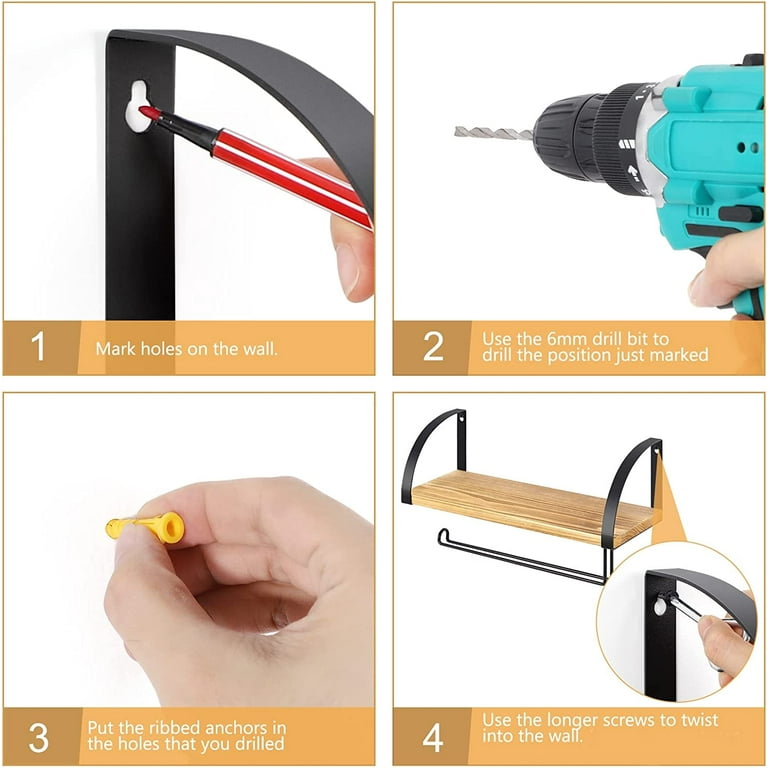 1 Mark holes on the wall.

2 Use the 6mm drill bit to drill the position just marked

3 Put the ribbed anchors in the holes that you drilled

4 Use the longer screws to twist into the wall.