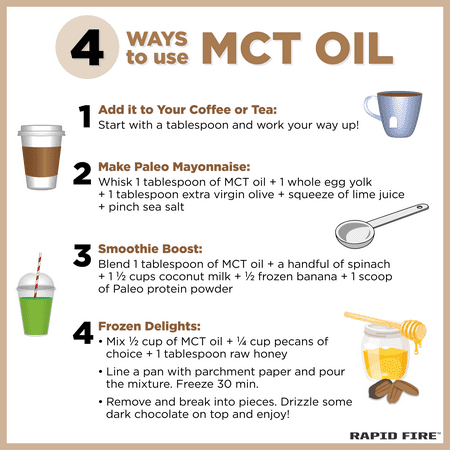 4 WAYS to use MCT OIL

1 Add it to Your Coffee or Tea:
Start with a tablespoon and work your way up!

2 Make Paleo Mayonnaise:
Whisk 1 tablespoon of MCT oil + 1 whole egg yolk + 1 tablespoon extra virgin olive + squeeze of lime juice + pinch sea salt

3 Smoothie Boost:
Blend 1 tablespoon of MCT oil + a handful of spinach + 1 ½ cups coconut milk + ½ frozen banana + 1 scoop of Paleo protein powder

4 Frozen Delights:
• Mix ½ cup of MCT oil + ¼ cup pecans of choice + 1 tablespoon raw honey
• Line a pan with parchment paper and pour the mixture. Freeze 30 min.
• Remove and break into pieces. Drizzle some dark chocolate on top and enjoy!

RAPID FIRE™