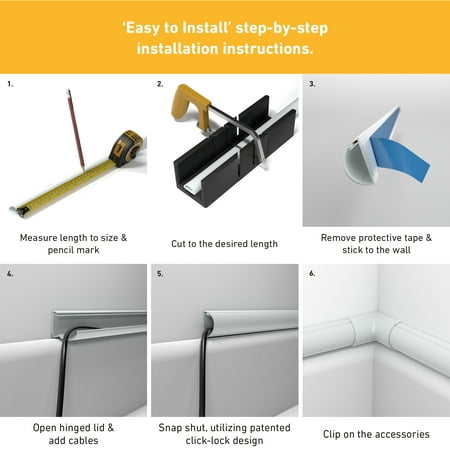 'Easy to Install' step-by-step installation instructions.

1.

Measure length to size & pencil mark

2.

Cut to the desired length

3.

Remove protective tape & stick to the wall

4.

Open hinged lid & add cables

5.

Snap shut, utilizing patented click-lock design

6.

Clip on the accessories