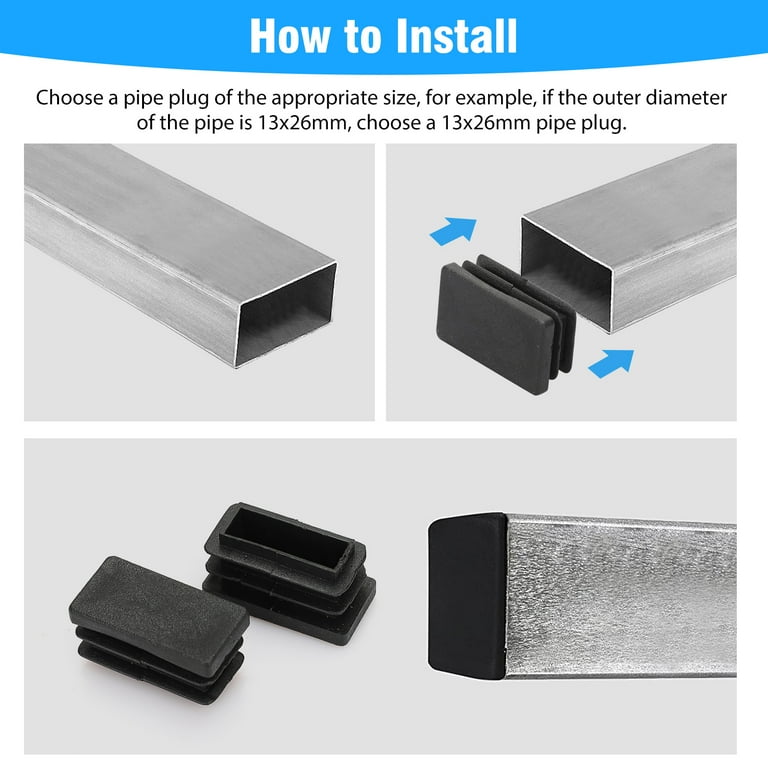 How to Install

Choose a pipe plug of the appropriate size, for example, if the outer diameter of the pipe is 13x26mm, choose a 13x26mm pipe plug.