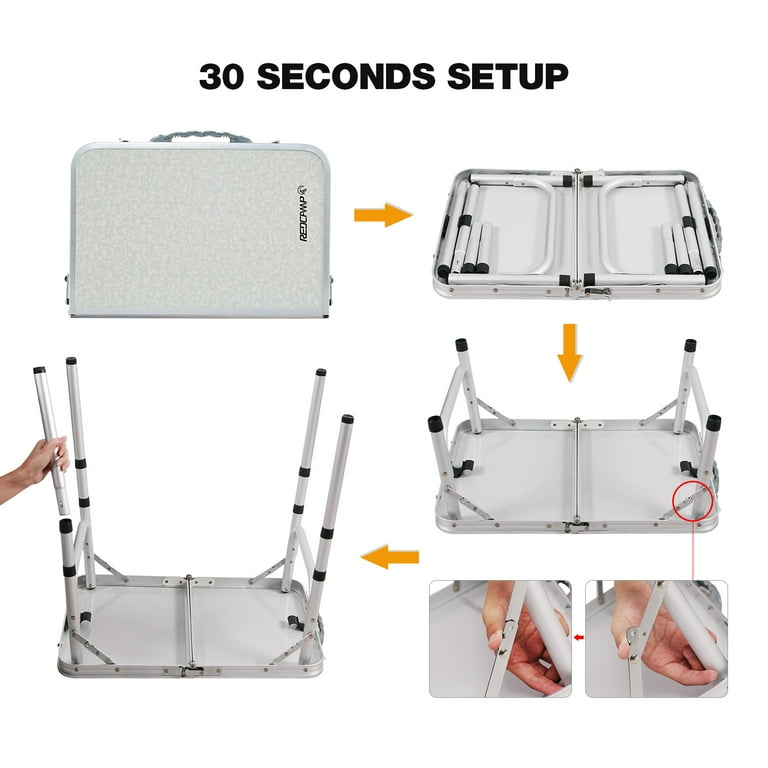 30 SECONDS SETUP

REDCAMP