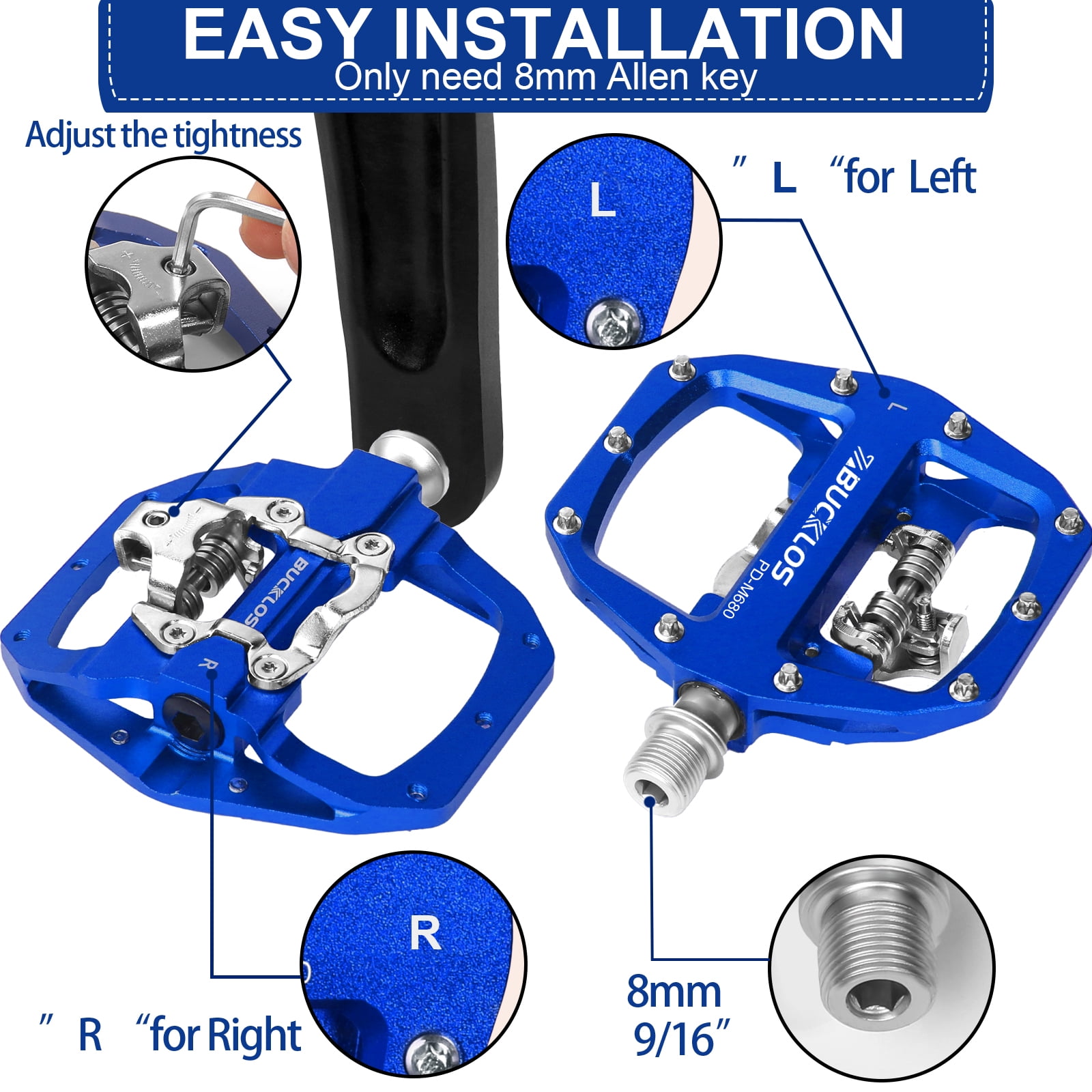 EASY INSTALLATION
Only need 8mm Allen key

Adjust the tightness

L

” L “for Left

L

BUCKLOS
PD-M680

BUCKLOS

R

R

” R “for Right

8mm
9/16”