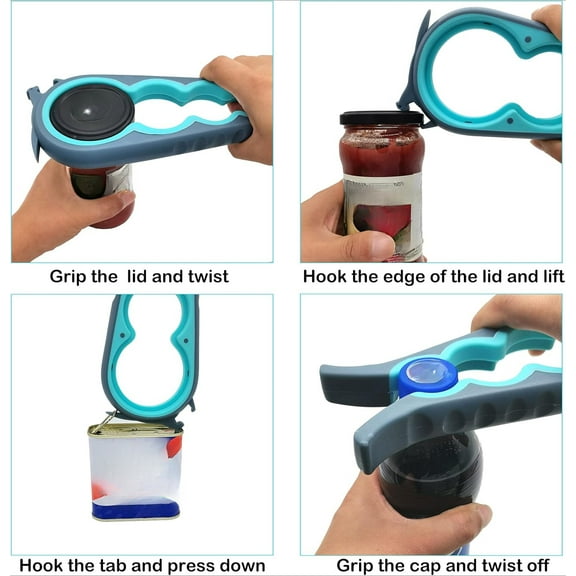 Grip the  lid and twist

Hook the edge of the lid and lift

Hook the tab and press down

Grip the cap and twist off