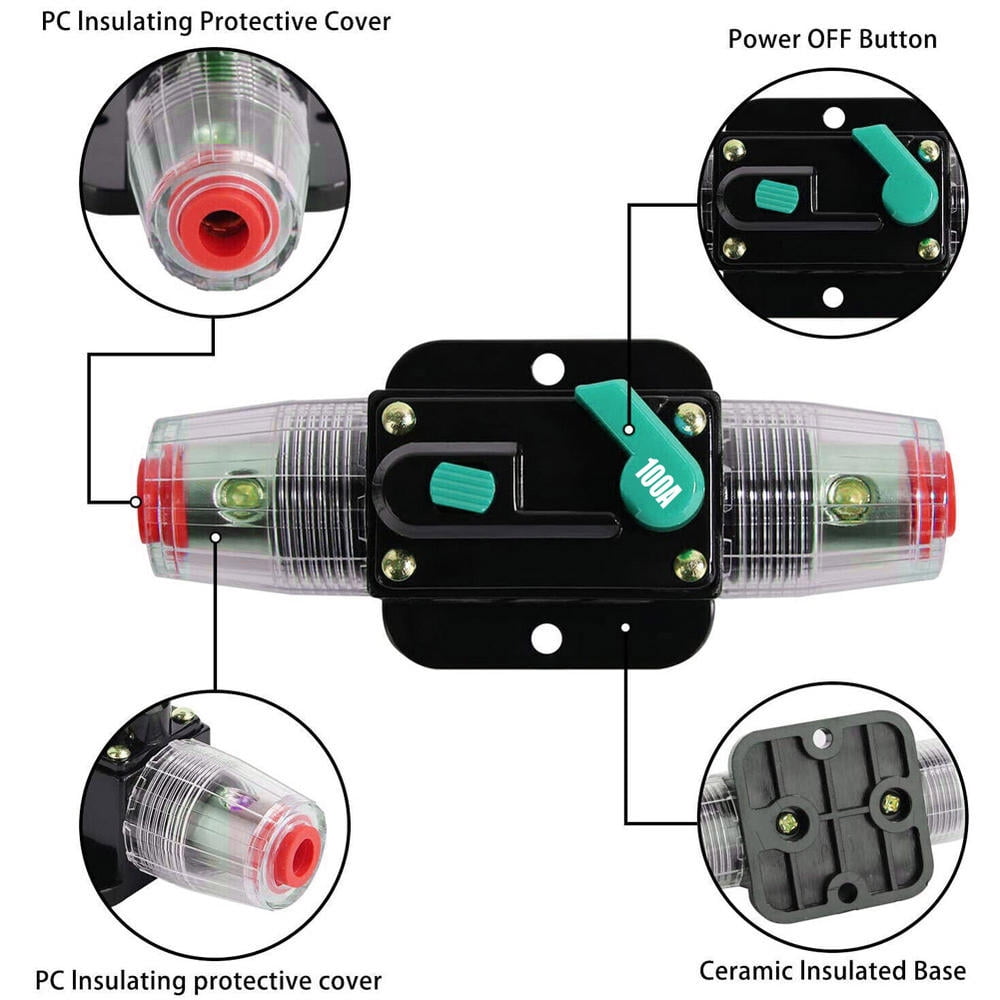 PC Insulating Protective Cover

Power OFF Button

100A

PC Insulating protective cover

Ceramic Insulated Base