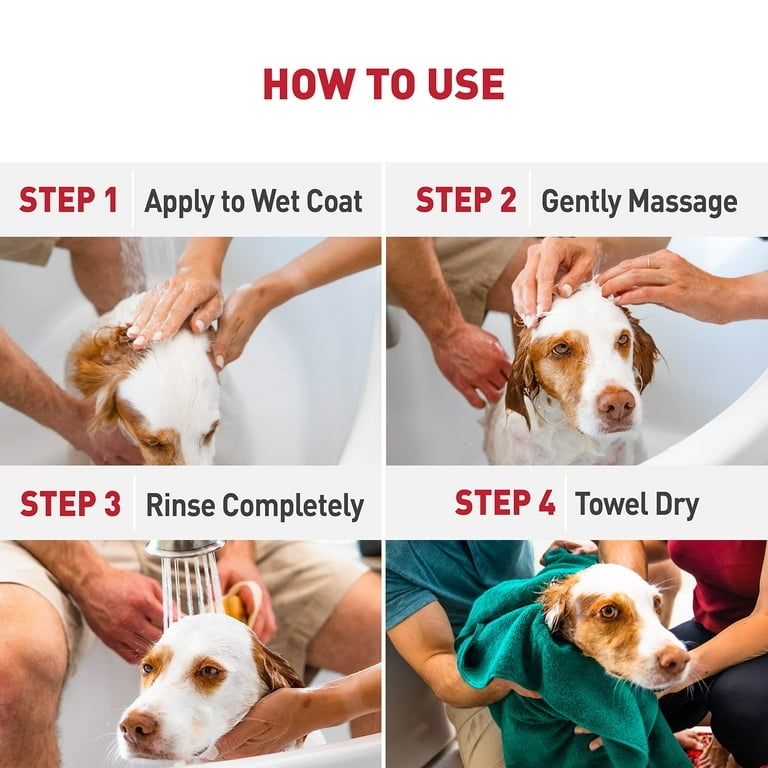 HOW TO USE

STEP 1 Apply to Wet Coat

STEP 2 Gently Massage

STEP 3 Rinse Completely

STEP 4 Towel Dry