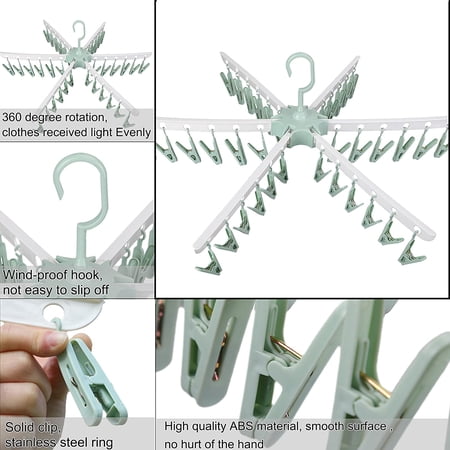 360 degree rotation, clothes received light Evenly

Wind-proof hook, not easy to slip off

Solid clip, stainless steel ring

High quality ABS material, smooth surface , no hurt of the hand