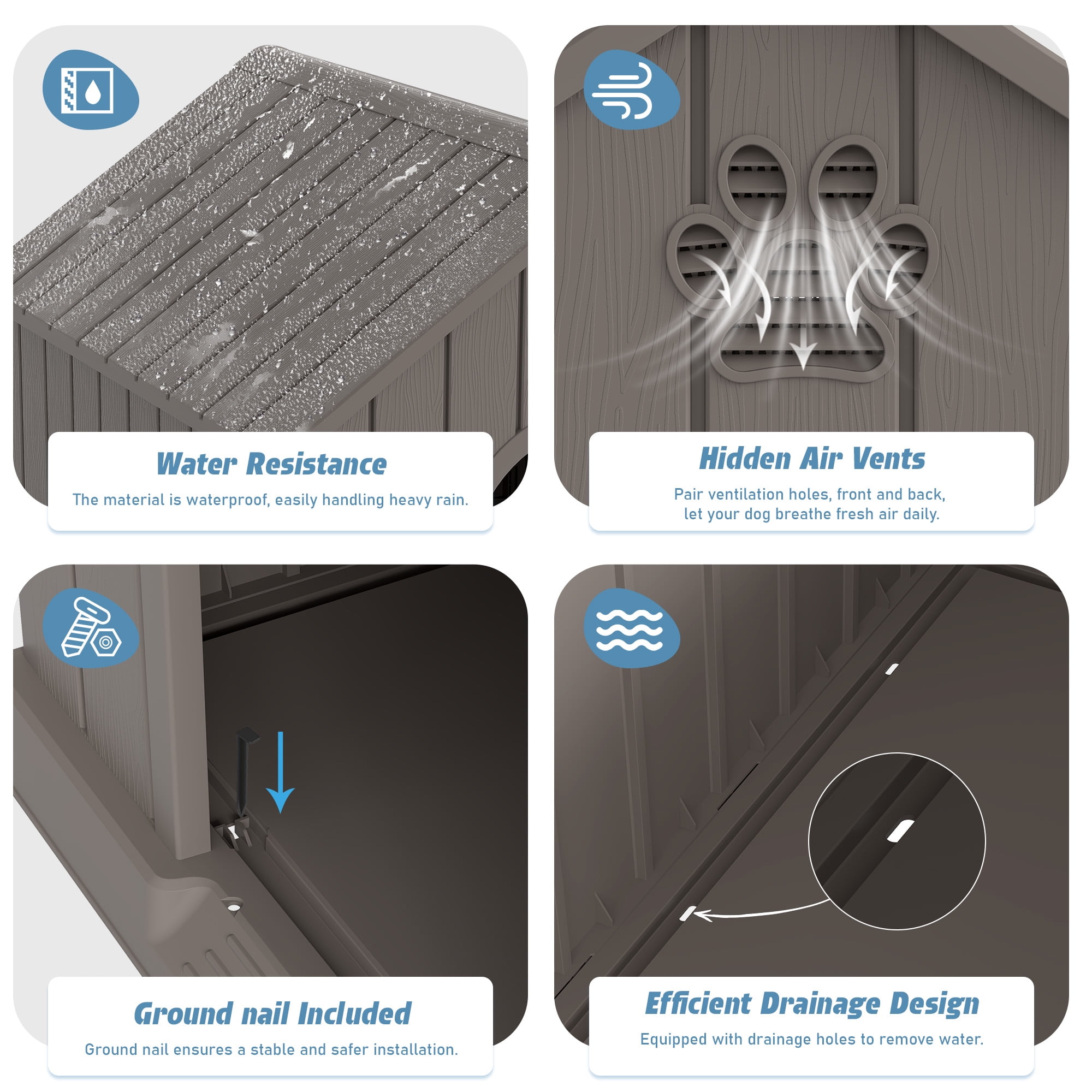 Water Resistance

The material is waterproof, easily handling heavy rain.

Hidden Air Vents

Pair ventilation holes, front and back, let your dog breathe fresh air daily.

Ground nail Included

Ground nail ensures a stable and safer installation.

Efficient Drainage Design

Equipped with drainage holes to remove water.