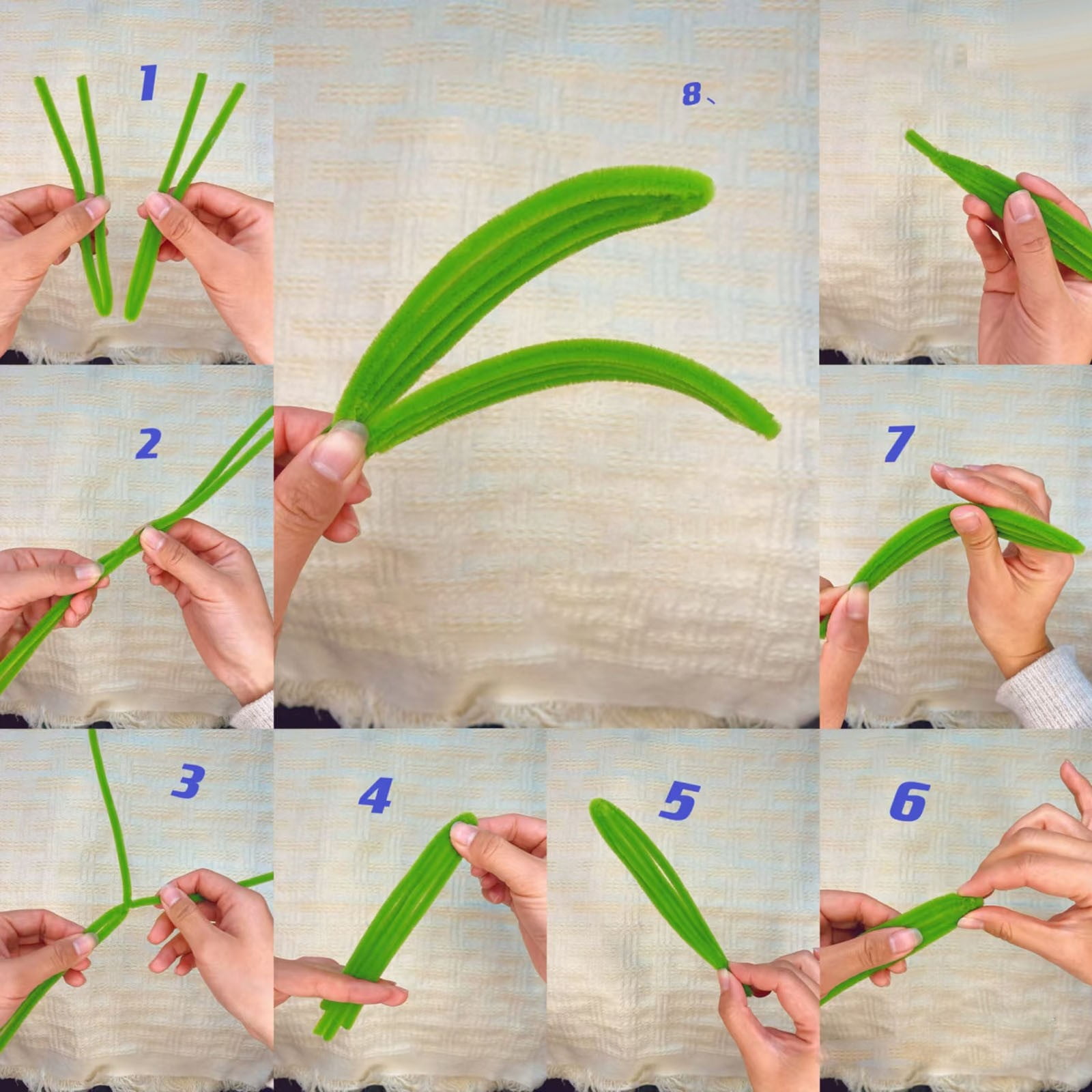 1

8、

2

7

3

4

5

6