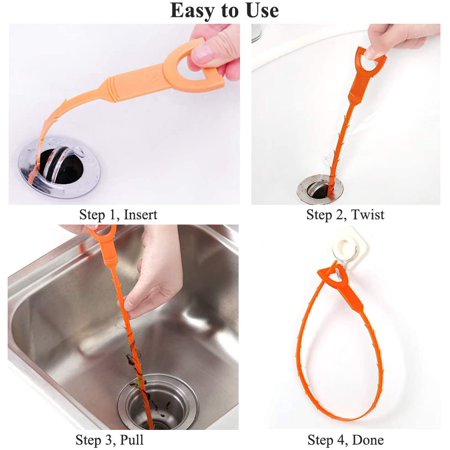 Easy to Use

Step 1, Insert

Step 2, Twist

Step 3, Pull

Step 4, Done