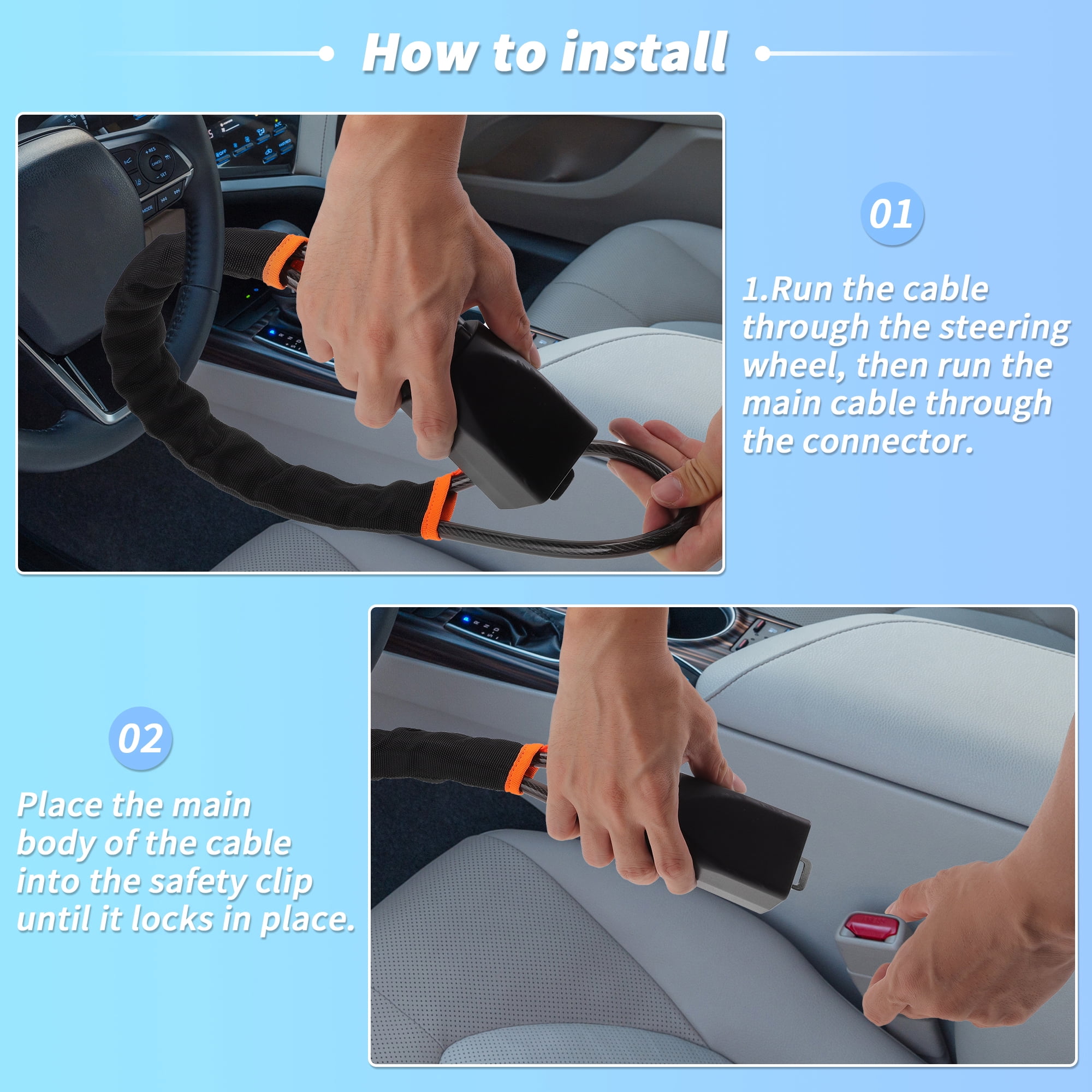 How to install

01

1.Run the cable through the steering wheel, then run the main cable through the connector.

02

Place the main body of the cable into the safety clip until it locks in place.