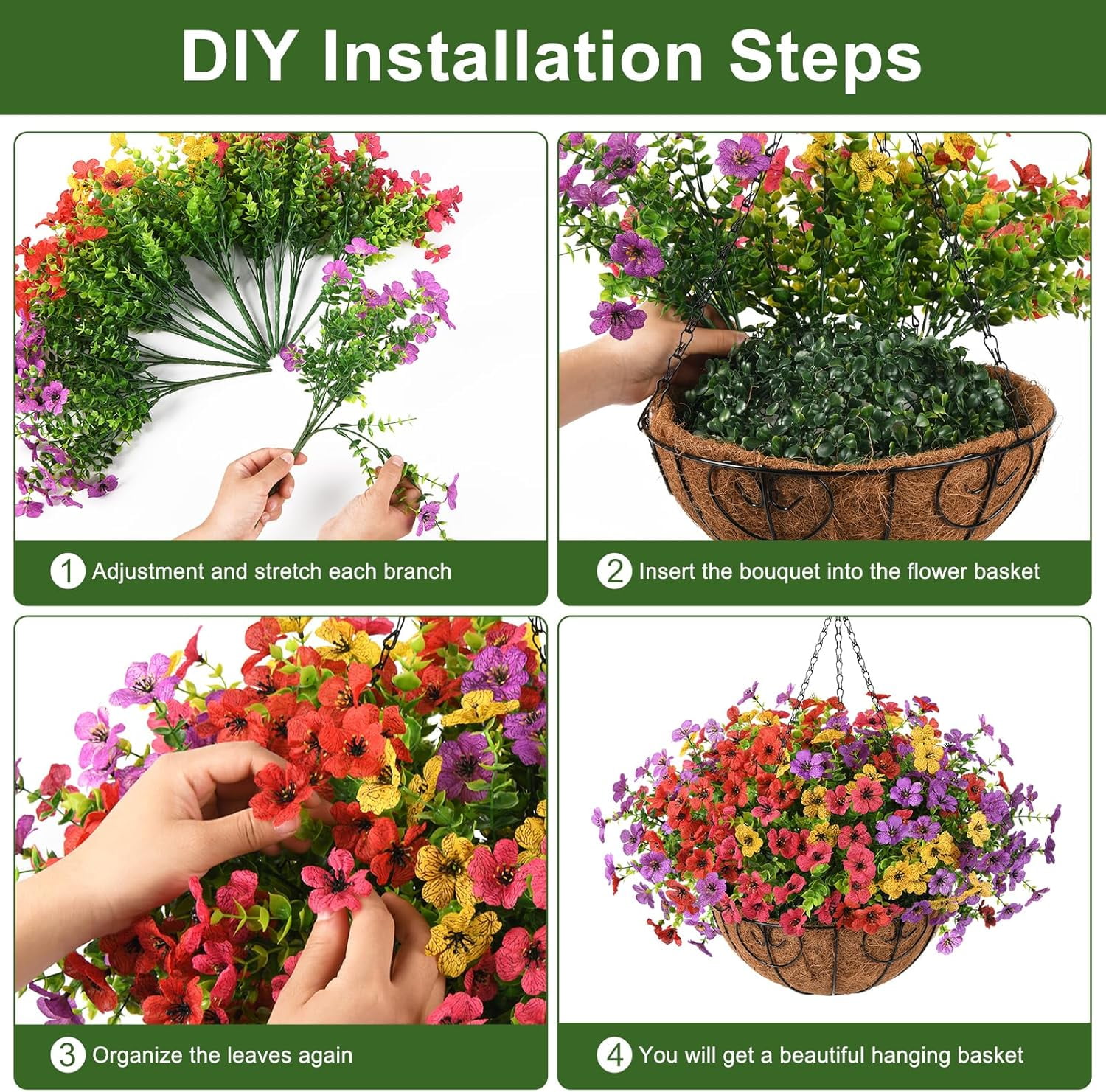 DIY Installation Steps

1 Adjustment and stretch each branch

2 Insert the bouquet into the flower basket

3 Organize the leaves again

4 You will get a beautiful hanging basket