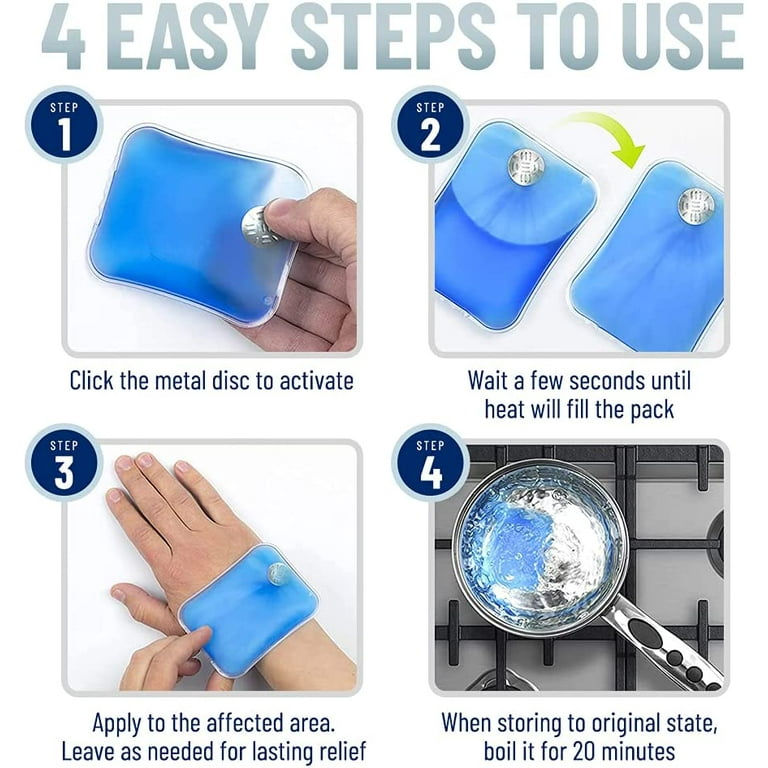 4 EASY STEPS TO USE

STEP 1

Click the metal disc to activate

STEP 2

Wait a few seconds until heat will fill the pack

STEP 3

Apply to the affected area. Leave as needed for lasting relief

STEP 4

When storing to original state, boil it for 20 minutes