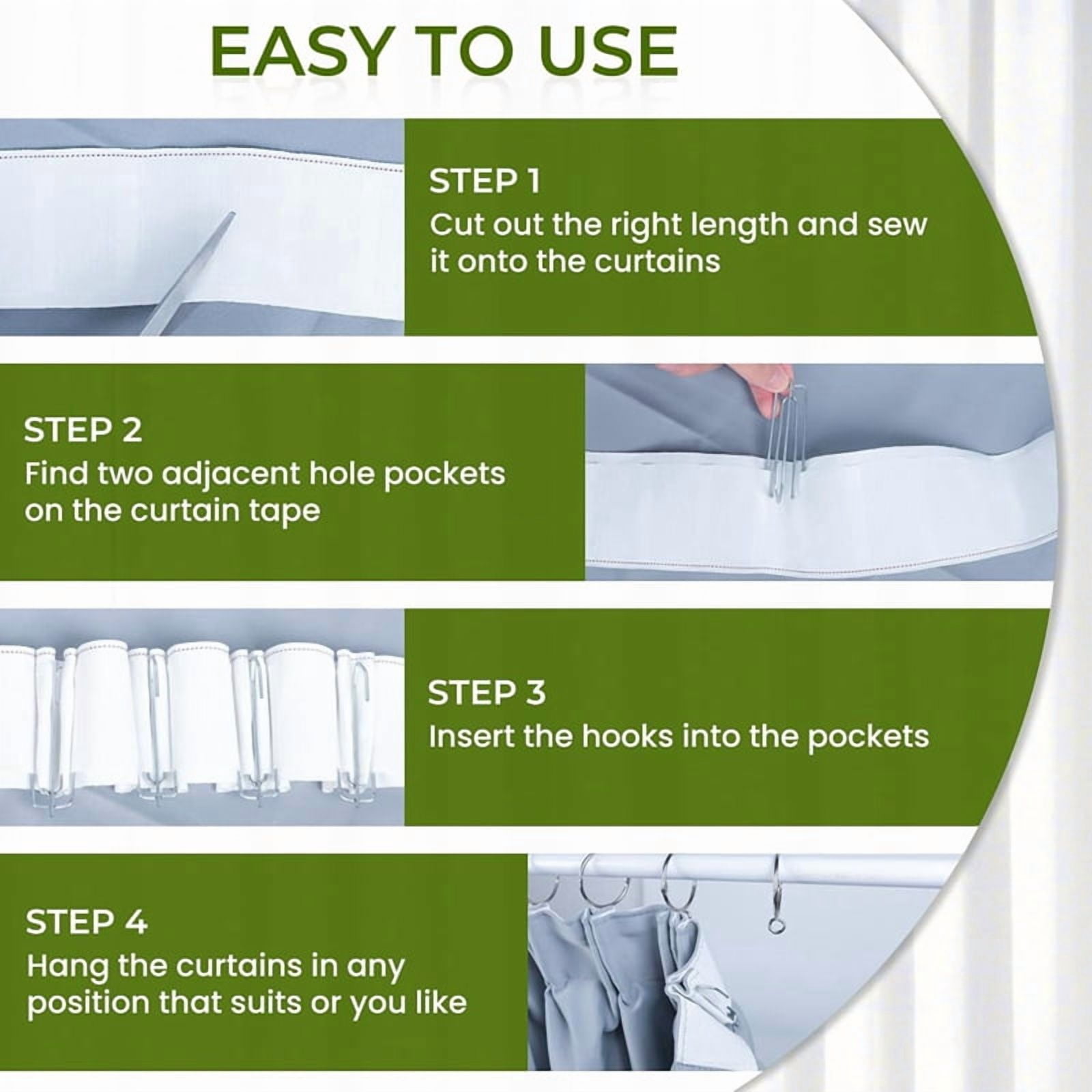 EASY TO USE

STEP 1
Cut out the right length and sew it onto the curtains

STEP 2
Find two adjacent hole pockets on the curtain tape

STEP 3
Insert the hooks into the pockets

STEP 4
Hang the curtains in any position that suits or you like