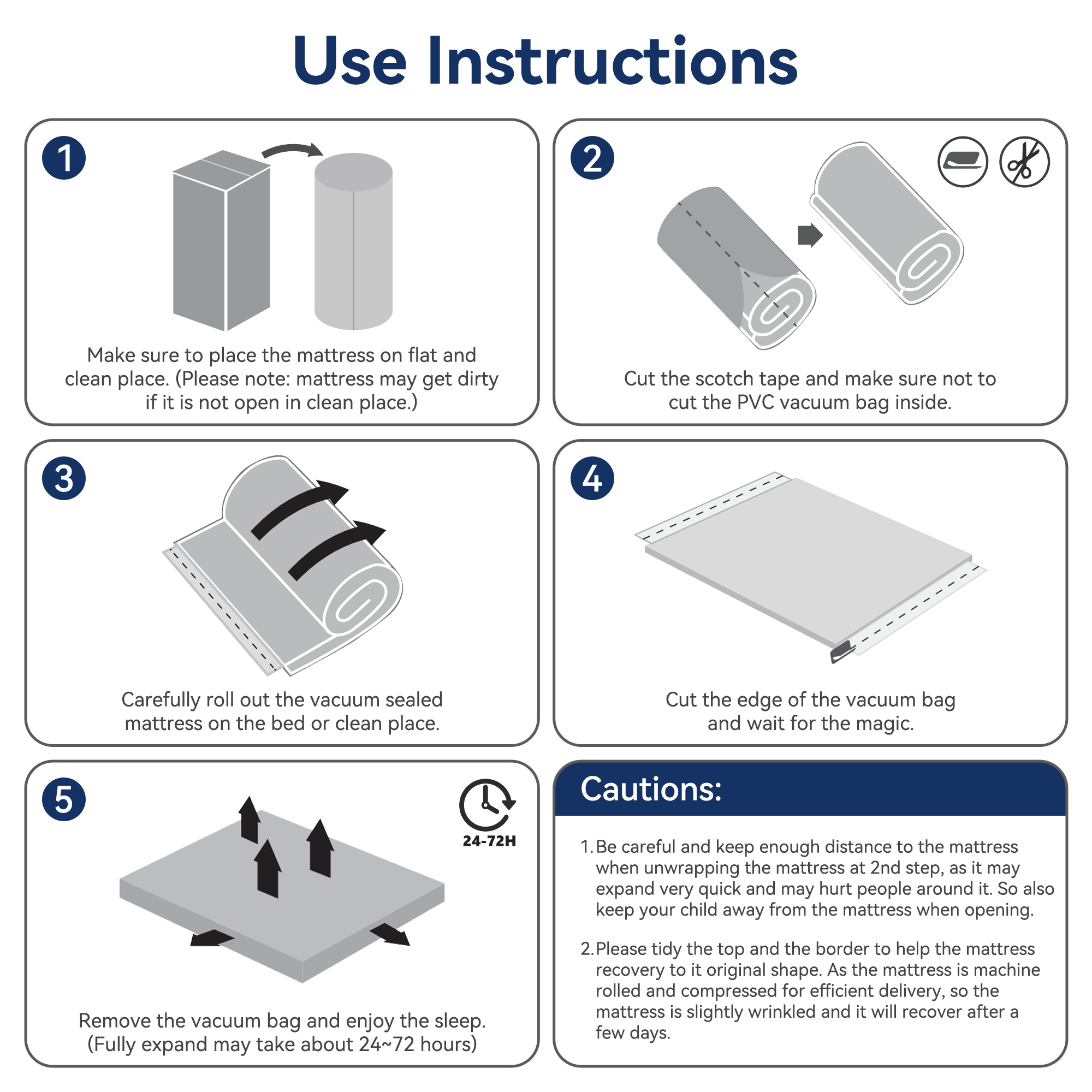 Use Instructions

1

Make sure to place the mattress on flat and clean place. (Please note: mattress may get dirty if it is not open in clean place.)

2

Cut the scotch tape and make sure not to cut the PVC vacuum bag inside.

3

Carefully roll out the vacuum sealed mattress on the bed or clean place.

4

Cut the edge of the vacuum bag and wait for the magic.

5

24-72H

Remove the vacuum bag and enjoy the sleep. (Fully expand may take about 24~72 hours)

Cautions:

1. Be careful and keep enough distance to the mattress when unwrapping the mattress at 2nd step, as it may expand very quick and may hurt people around it. So also keep your child away from the mattress when opening.

2. Please tidy the top and the border to help the mattress recovery to it original shape. As the mattress is machine rolled and compressed for efficient delivery, so the mattress is slightly wrinkled and it will recover after a few days.