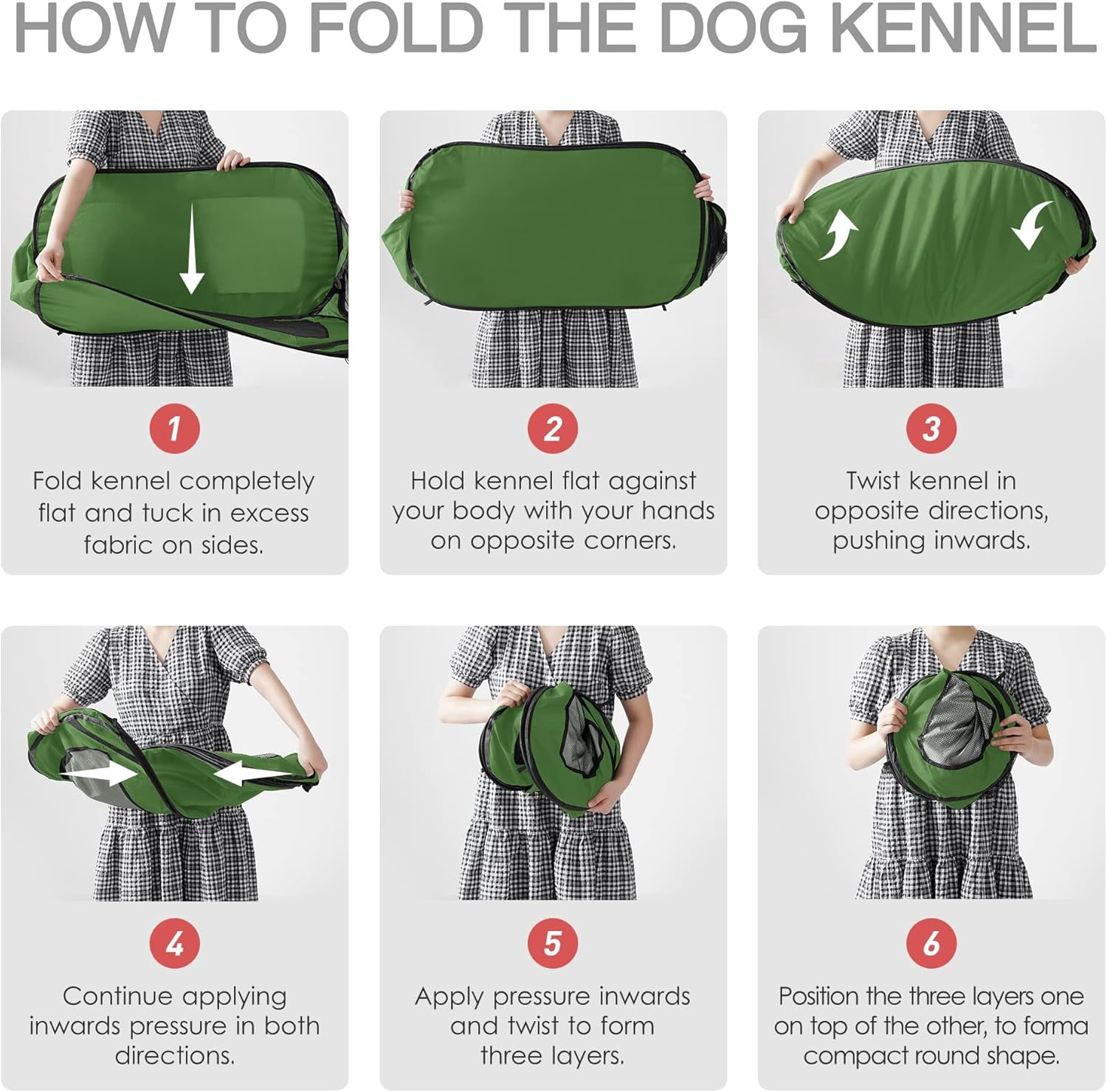 HOW TO FOLD THE DOG KENNEL

1
Fold kennel completely flat and tuck in excess fabric on sides.

2
Hold kennel flat against your body with your hands on opposite corners.

3
Twist kennel in opposite directions, pushing inwards.

4
Continue applying inwards pressure in both directions.

5
Apply pressure inwards and twist to form three layers.

6
Position the three layers one on top of the other, to forma compact round shape.