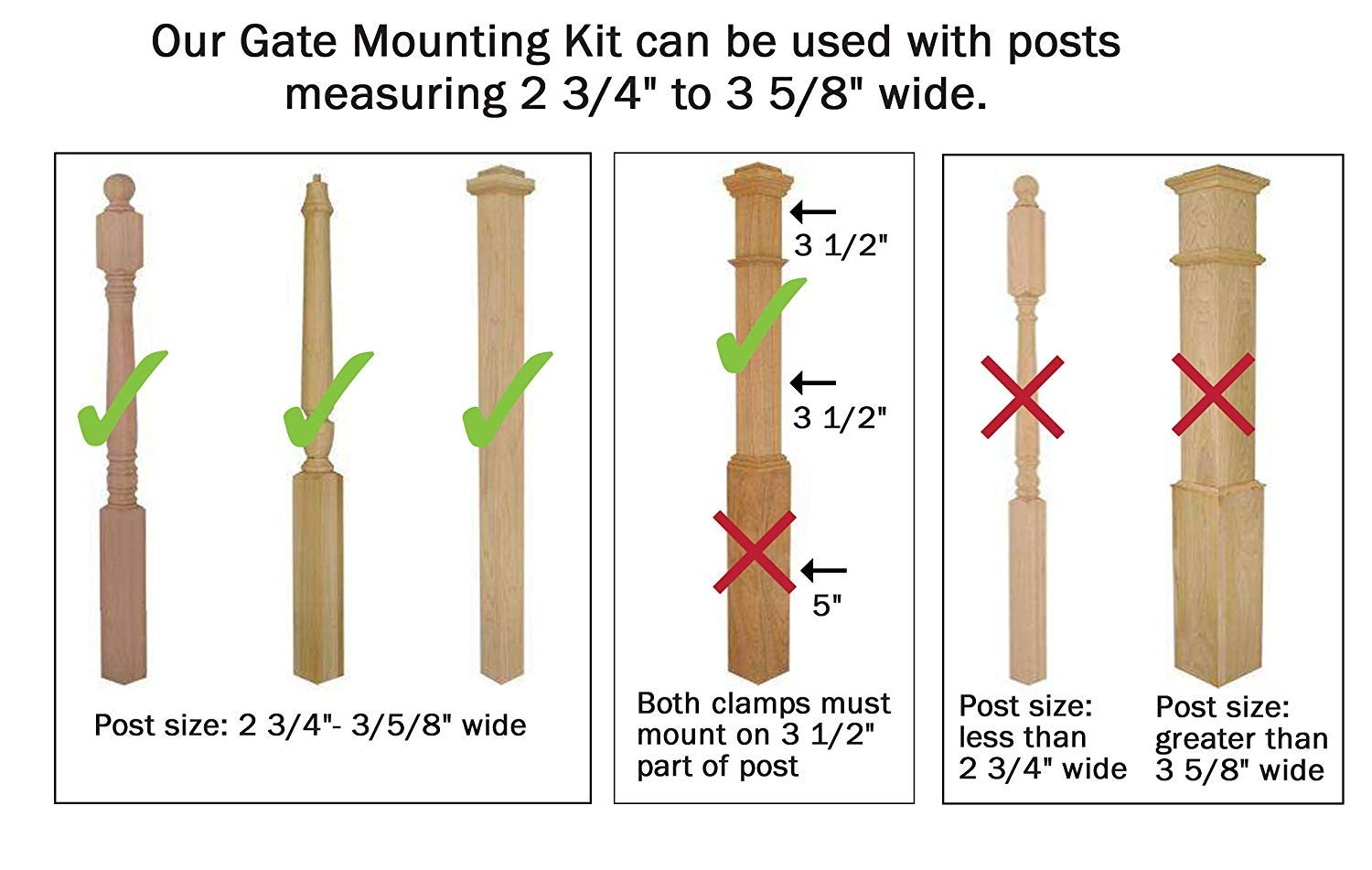 Our Gate Mounting Kit can be used with posts measuring 2 3/4" to 3 5/8" wide.

Post size: 2 3/4"- 3/5/8" wide

3 1/2"

3 1/2"

5"

Both clamps must mount on 3 1/2" part of post

Post size: less than 2 3/4" wide

Post size: greater than 3 5/8" wide