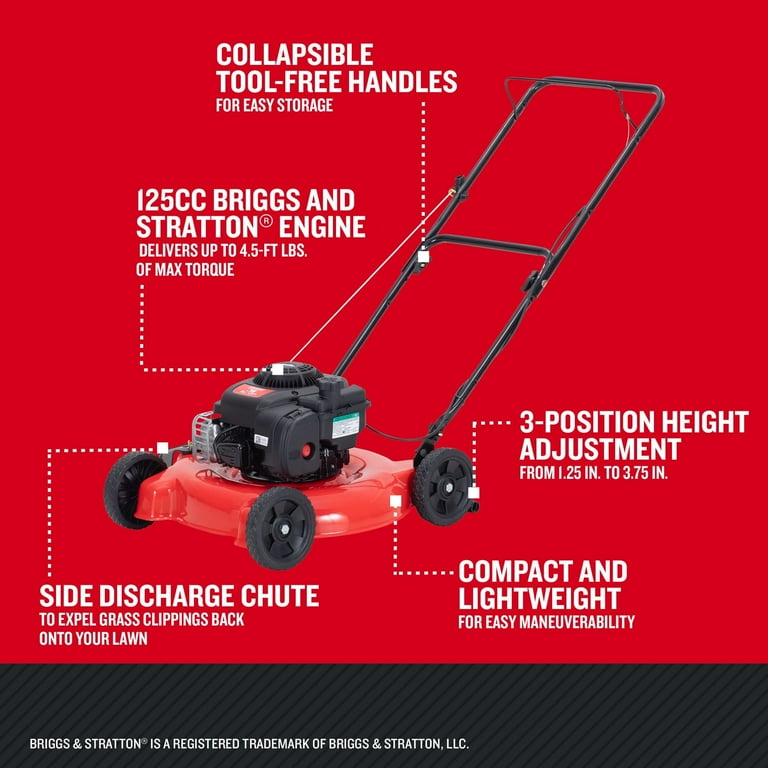 COLLAPSIBLE TOOL-FREE HANDLES
FOR EASY STORAGE

125CC BRIGGS AND STRATTON® ENGINE
DELIVERS UP TO 4.5-FT LBS. OF MAX TORQUE

3-POSITION HEIGHT ADJUSTMENT
FROM 1.25 IN. TO 3.75 IN.

SIDE DISCHARGE CHUTE
TO EXPEL GRASS CLIPPINGS BACK ONTO YOUR LAWN

COMPACT AND LIGHTWEIGHT
FOR EASY MANEUVERABILITY

BRIGGS & STRATTON® IS A REGISTERED TRADEMARK OF BRIGGS & STRATTON, LLC.