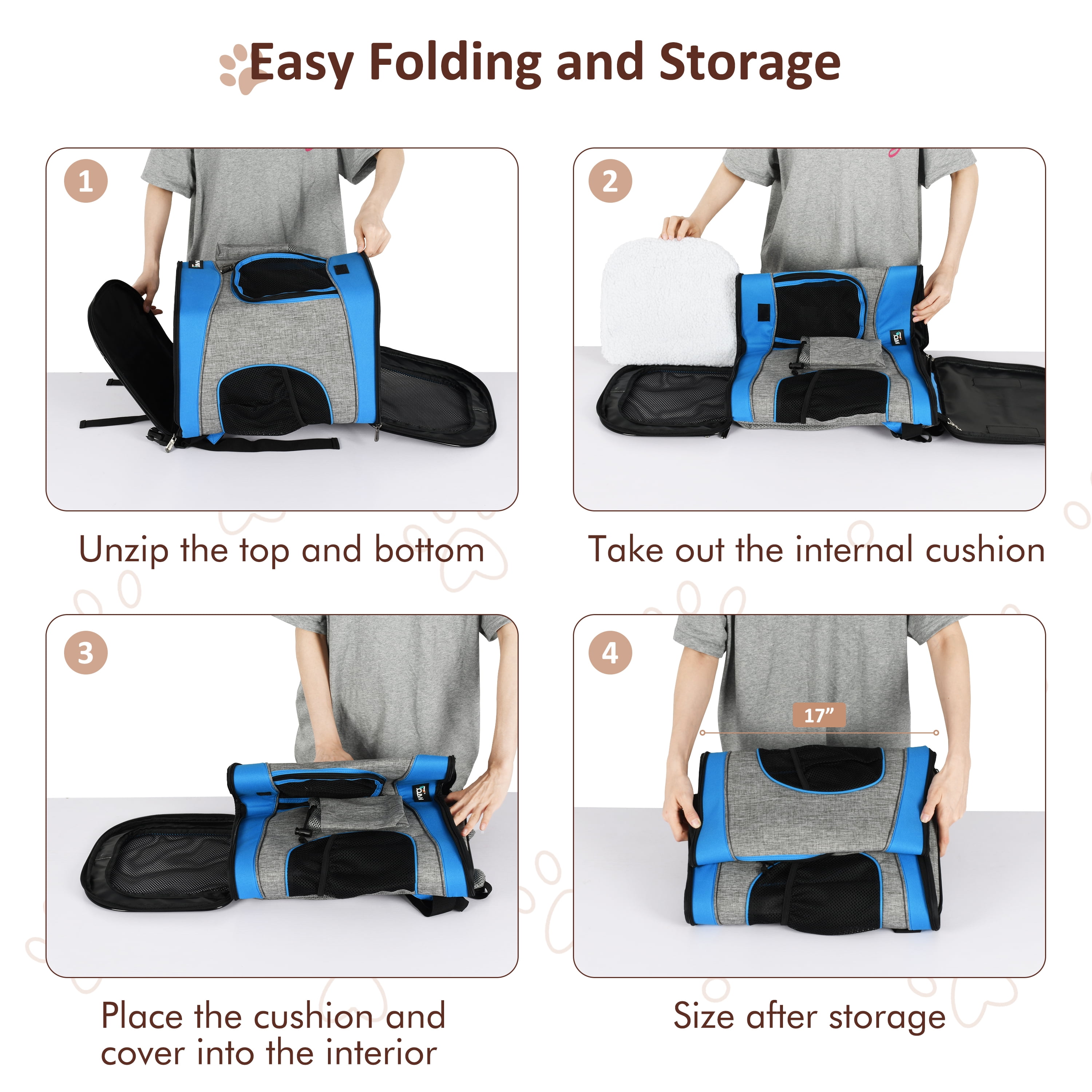 Easy Folding and Storage

1

Unzip the top and bottom

2

Take out the internal cushion

3

Place the cushion and cover into the interior

4

17”

Size after storage