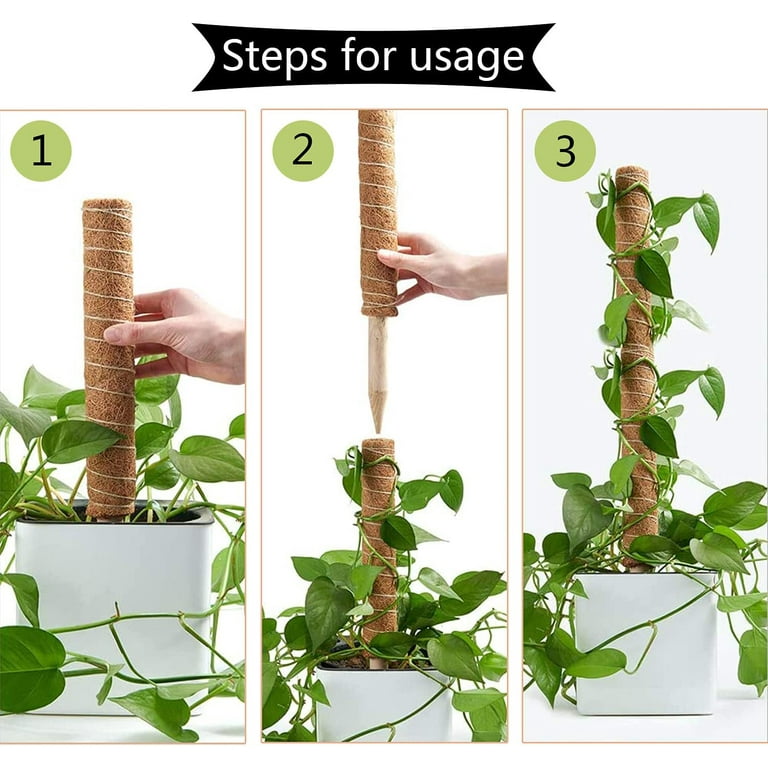 Steps for usage

1

2

3