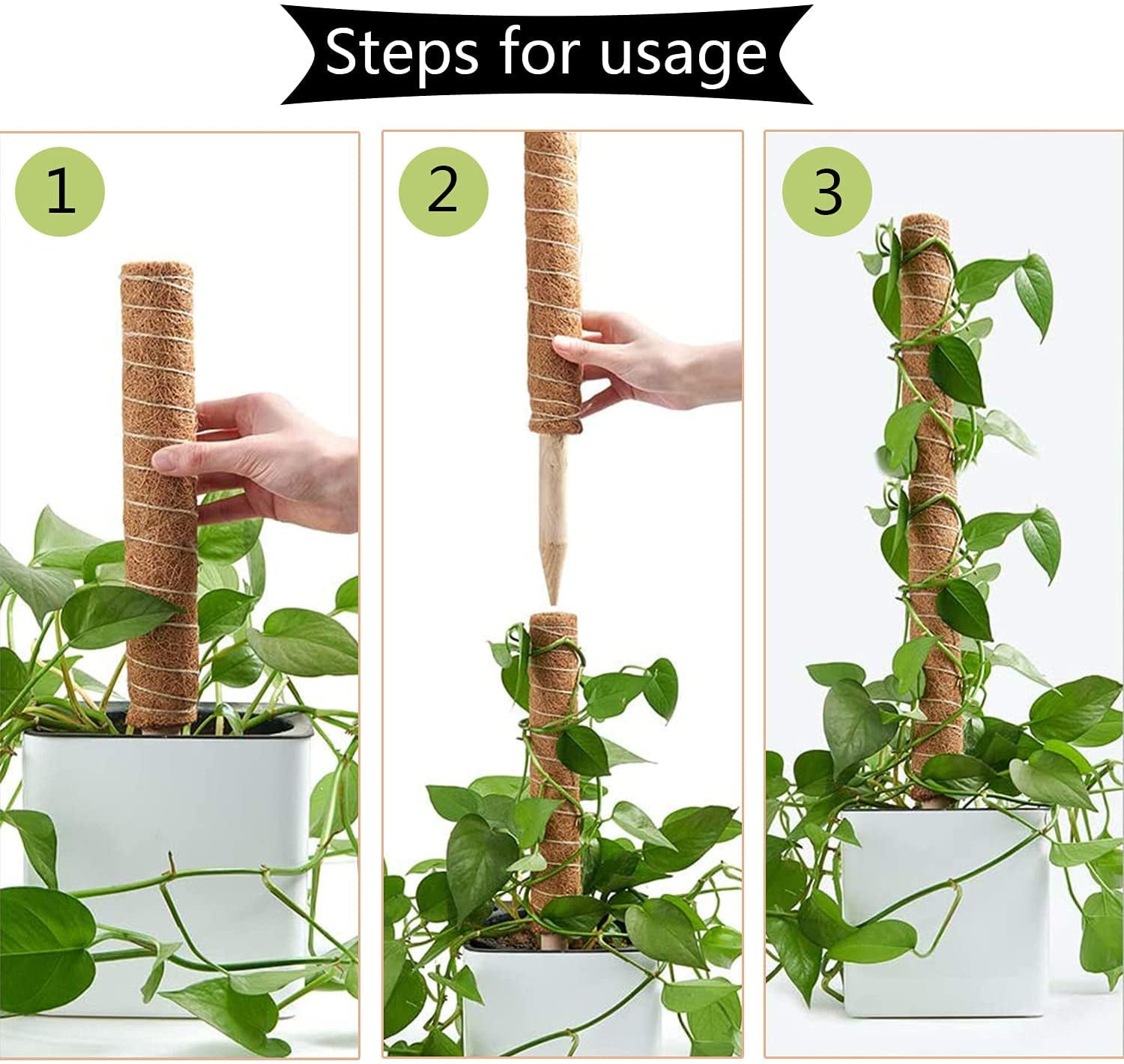 Steps for usage

1

2

3