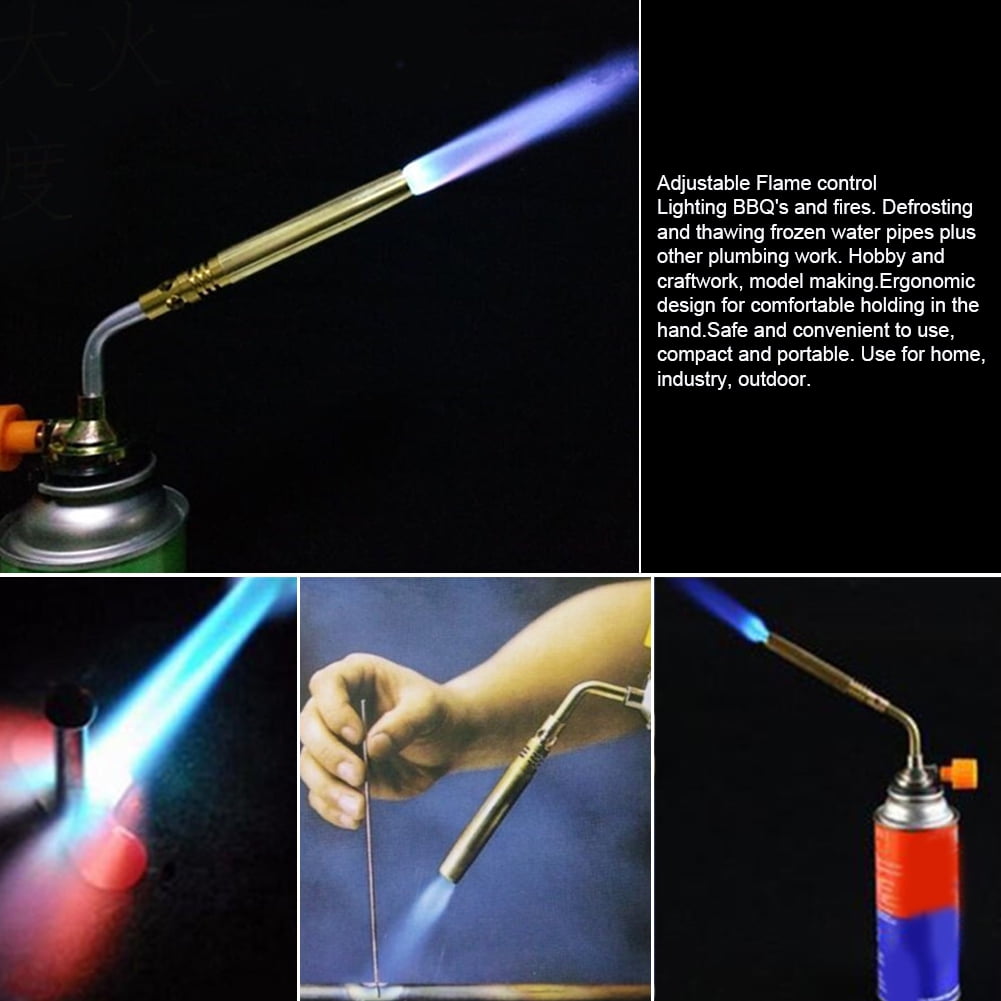 Adjustable Flame control
Lighting BBQ's and fires. Defrosting and thawing frozen water pipes plus other plumbing work. Hobby and craftwork, model making.Ergonomic design for comfortable holding in the hand.Safe and convenient to use, compact and portable. Use for home, industry, outdoor.