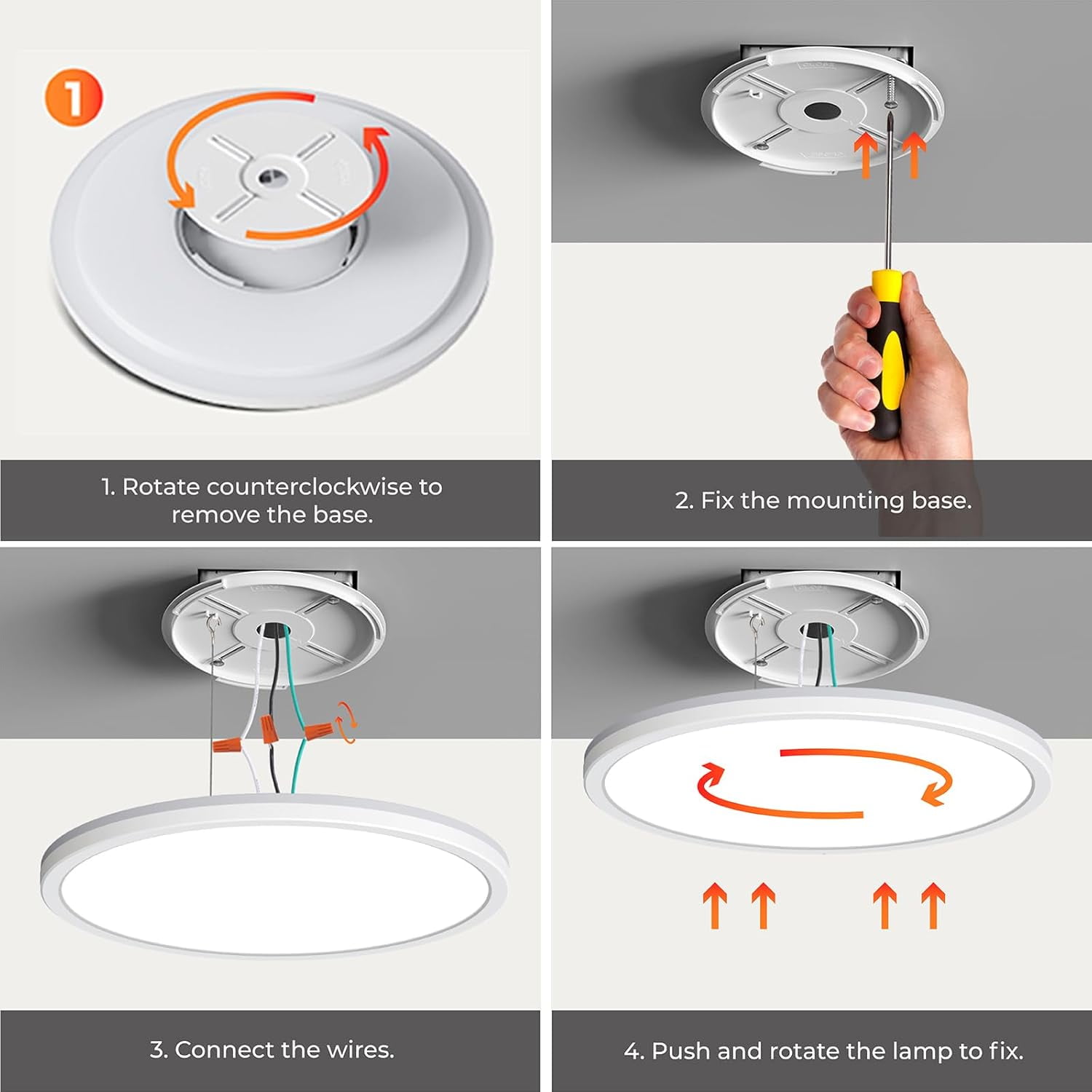 1

1. Rotate counterclockwise to remove the base.

2. Fix the mounting base.

3. Connect the wires.

4. Push and rotate the lamp to fix.