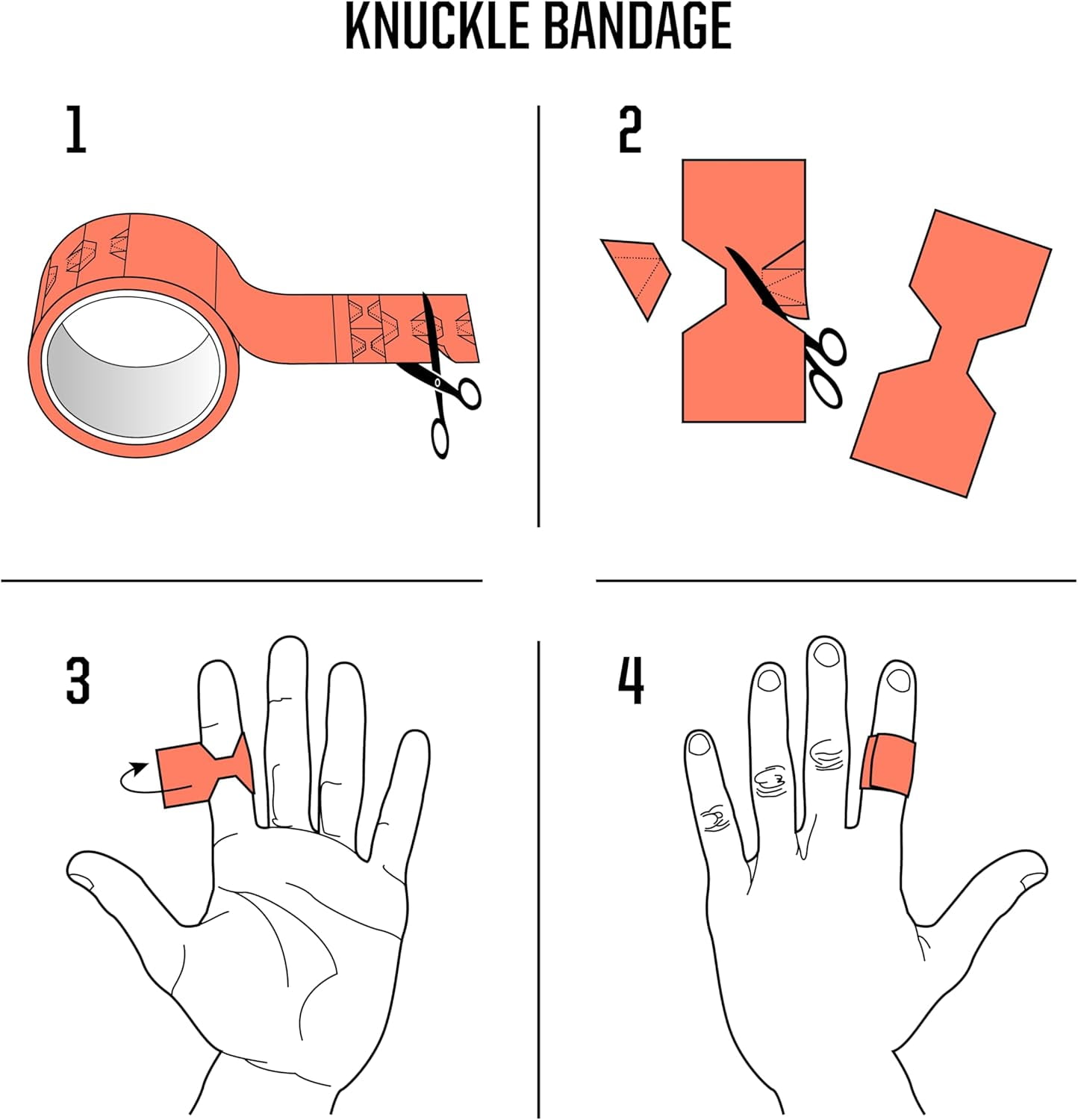 KNUCKLE BANDAGE

1

2

3

4