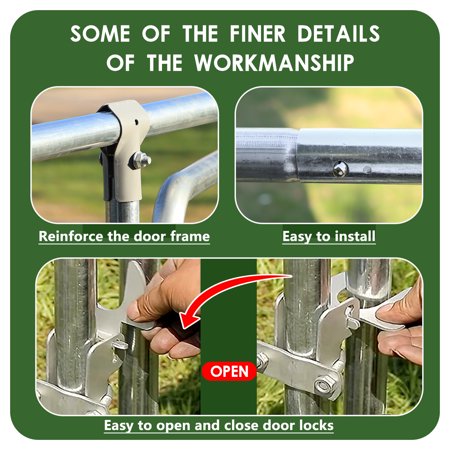 SOME OF THE FINER DETAILS OF THE WORKMANSHIP

Reinforce the door frame

Easy to install

OPEN

Easy to open and close door locks