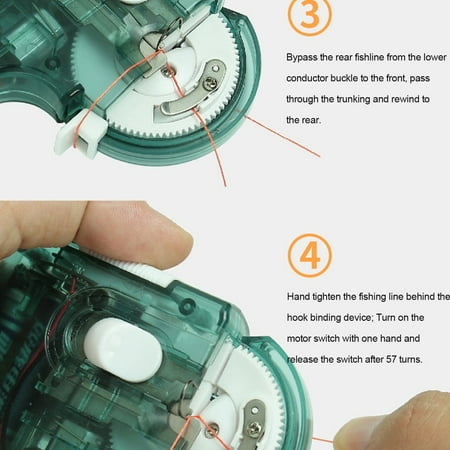 3

Bypass the rear fishline from the lower conductor buckle to the front, pass through the trunking and rewind to the rear.

4

Hand tighten the fishing line behind the hook binding device; Turn on the motor switch with one hand and release the switch after 57 turns.