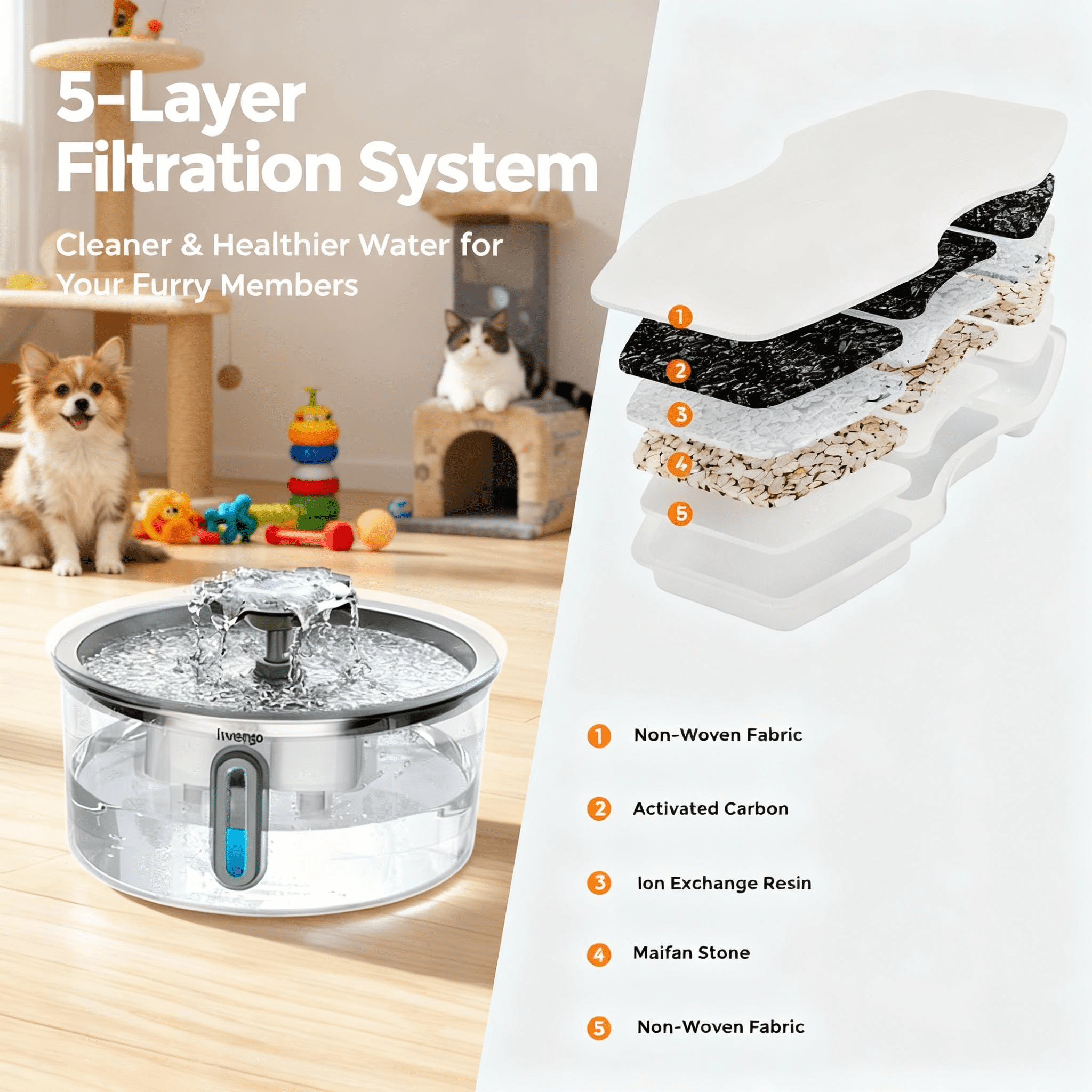 5-Layer Filtration System

Cleaner & Healthier Water for Your Furry Members

1

2

3

4

5

livengo

1 Non-Woven Fabric

2 Activated Carbon

3 Ion Exchange Resin

4 Maifan Stone

5 Non-Woven Fabric